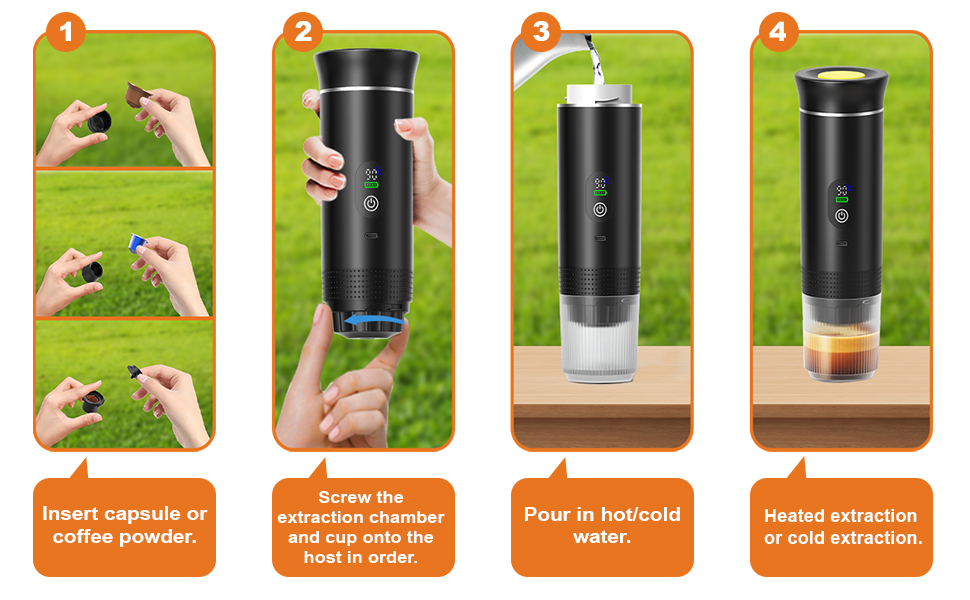 1

Insert capsule or coffee powder.

2

Screw the extraction chamber and cup onto the host in order.

3

Pour in hot/cold water.

4

Heated extraction or cold extraction.