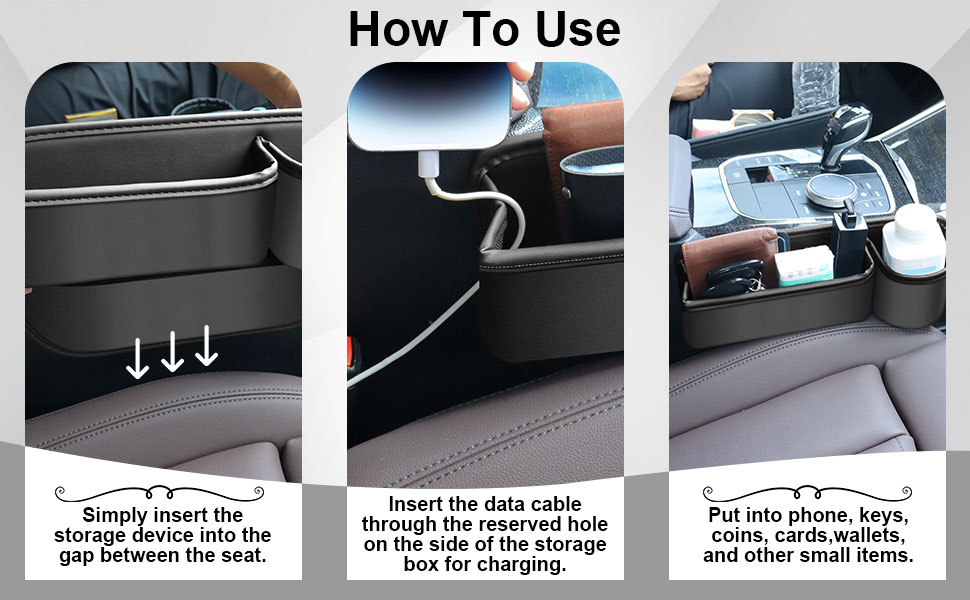 How To Use

Simply insert the storage device into the gap between the seat.

Insert the data cable through the reserved hole on the side of the storage box for charging.

Put into phone, keys, coins, cards,wallets, and other small items.