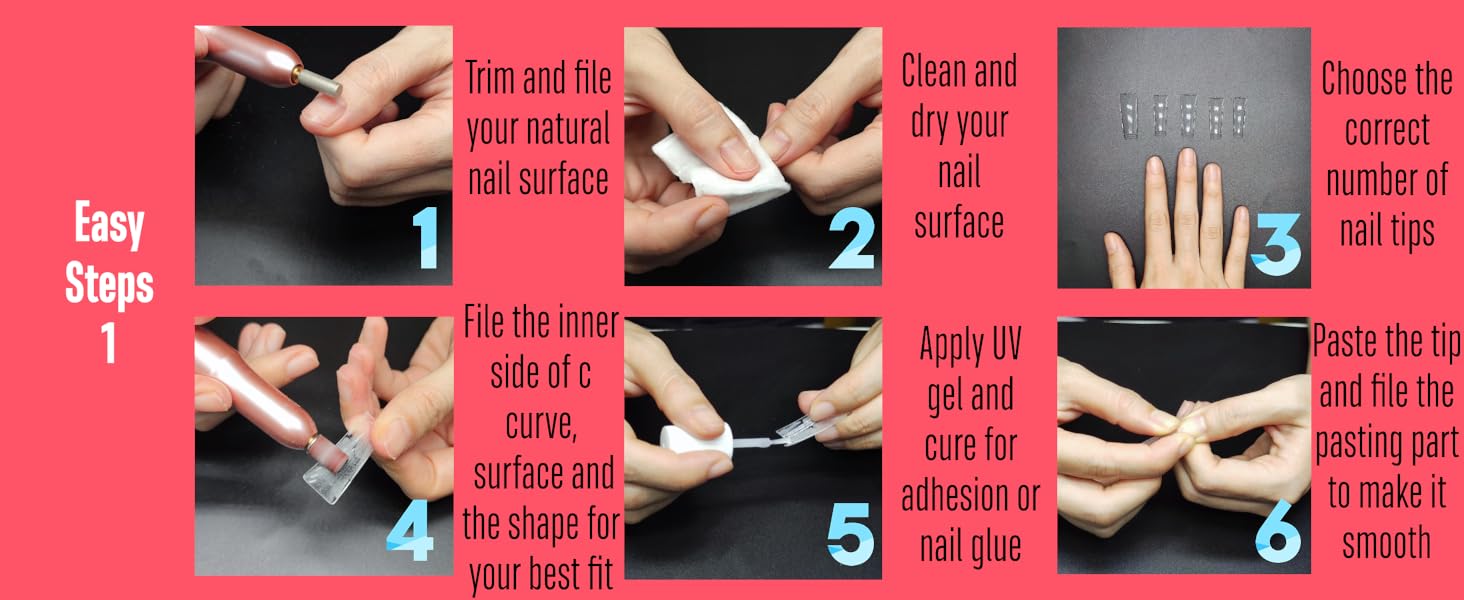 Easy Steps 1

1

Trim and file your natural nail surface

2

Clean and dry your nail surface

3

Choose the correct number of nail tips

4

File the inner side of c curve, surface and the shape for your best fit

5

Apply UV gel and cure for adhesion or nail glue

6

Paste the tip and file the pasting part to make it smooth