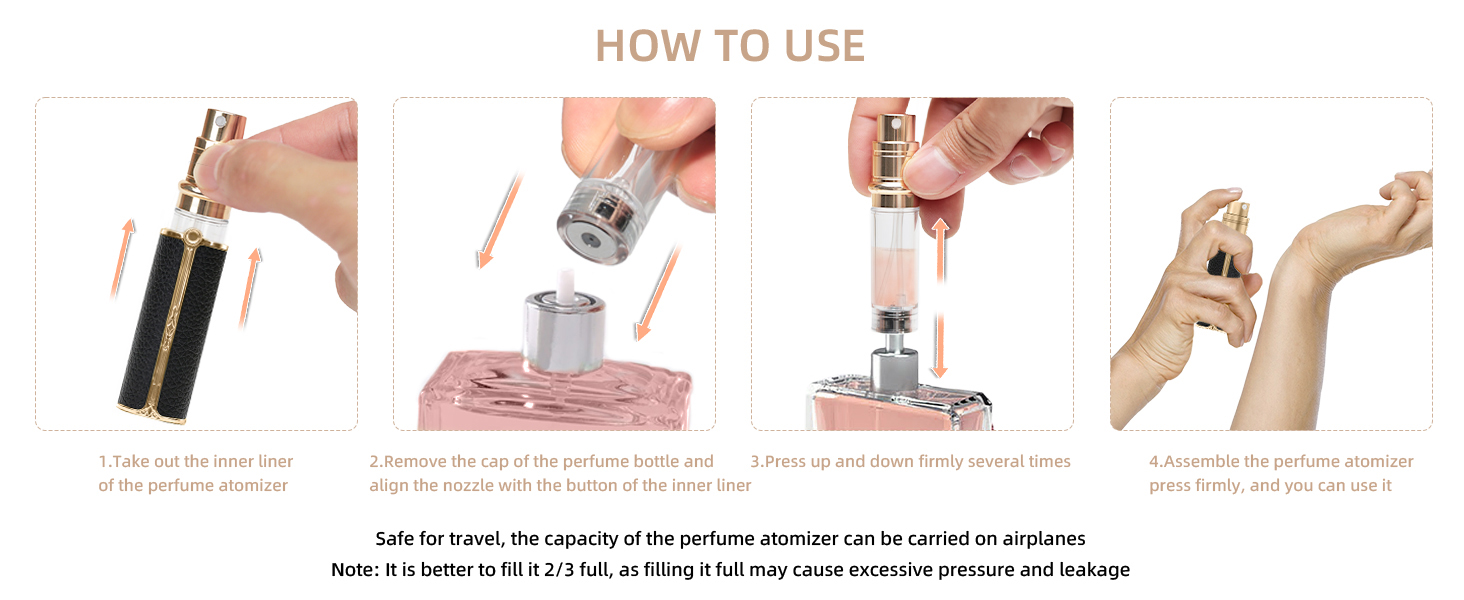 HOW TO USE

1.Take out the inner liner of the perfume atomizer

2.Remove the cap of the perfume bottle and align the nozzle with the button of the inner liner

3.Press up and down firmly several times

4.Assemble the perfume atomizer press firmly, and you can use it

Safe for travel, the capacity of the perfume atomizer can be carried on airplanes
Note: It is better to fill it 2/3 full, as filling it full may cause excessive pressure and leakage