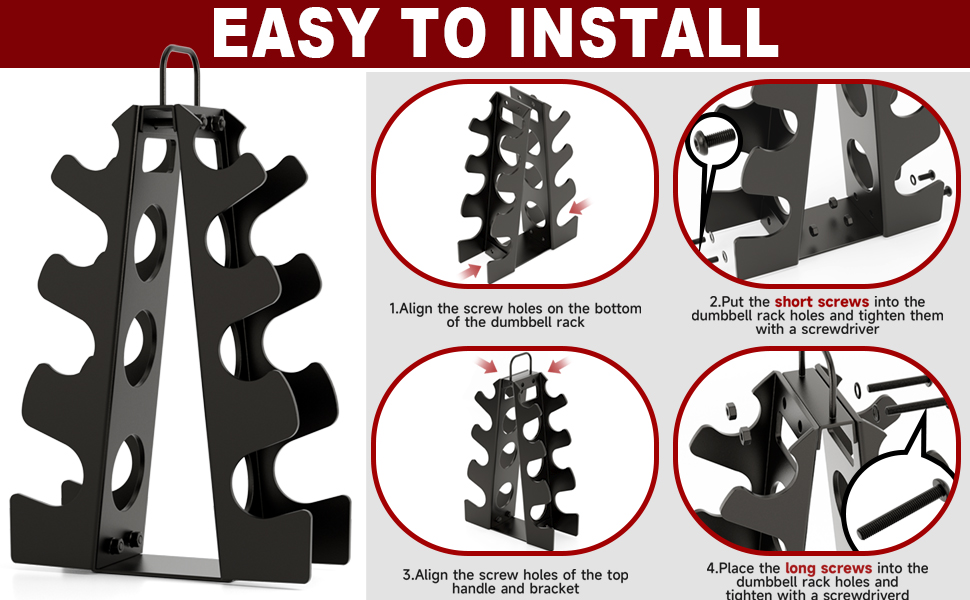 EASY TO INSTALL

1.Align the screw holes on the bottom of the dumbbell rack

2.Put the short screws into the dumbbell rack holes and tighten them with a screwdriver

3.Align the screw holes of the top handle and bracket

4.Place the long screws into the dumbbell rack holes and tighten with a screwdriverd