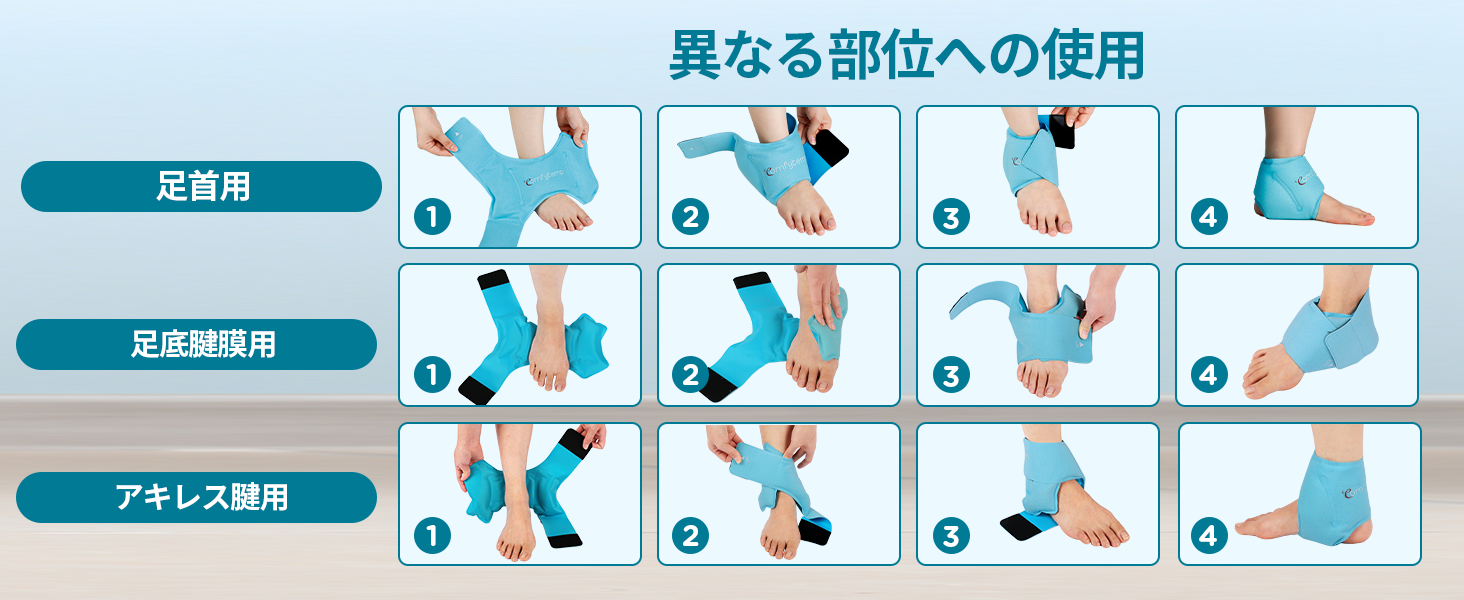 異なる部位への使用

足首用

1 2 3 4

足底腱膜用

1 2 3 4

アキレス腱用

1 2 3 4