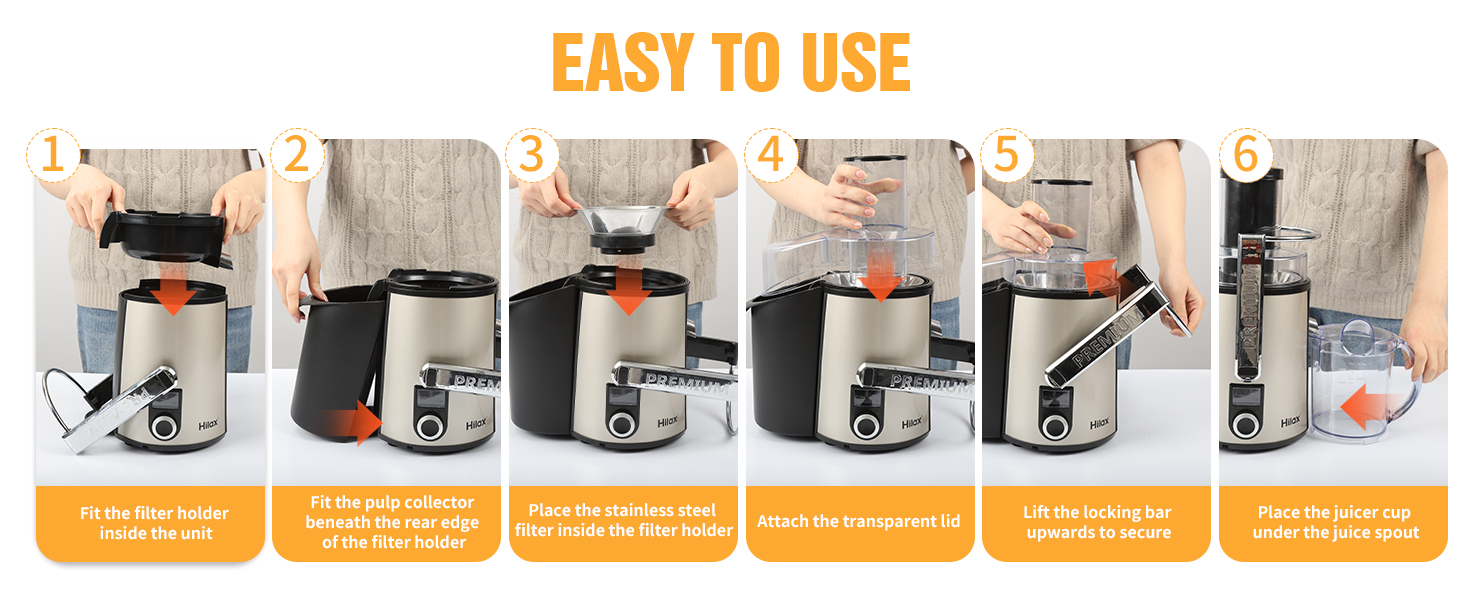 EASY TO USE

1
Hilax
Fit the filter holder inside the unit

2
PREMIUM
Hilax
Fit the pulp collector beneath the rear edge of the filter holder

3
PREMIUM
Hilax
Place the stainless steel filter inside the filter holder

4
PREMIUM
Hilax
Attach the transparent lid

5
PREMIUM
Lift the locking bar upwards to secure

6
PREMIUM
Place the juicer cup under the juice spout