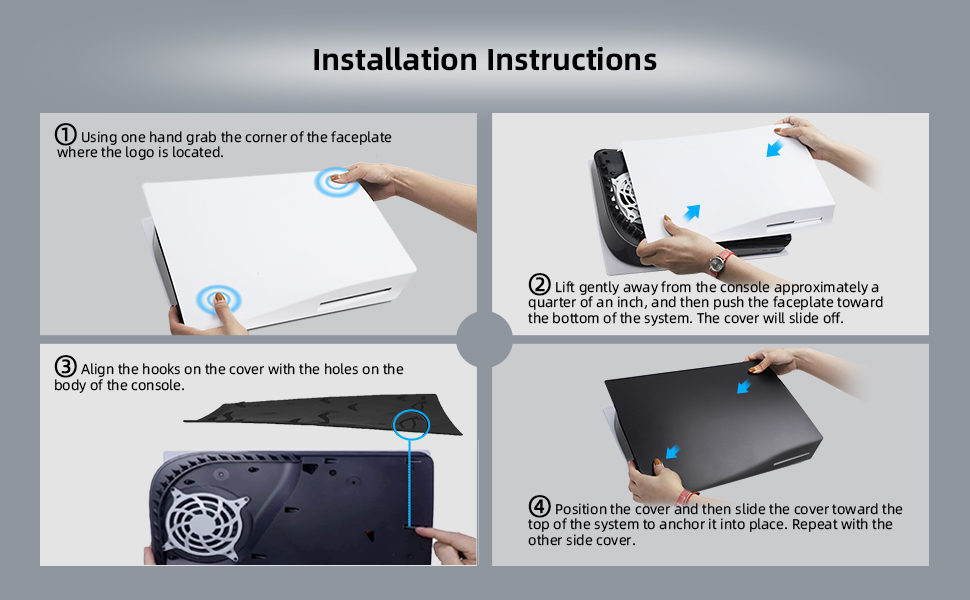 Installation Instructions

① Using one hand grab the corner of the faceplate where the logo is located.

② Lift gently away from the console approximately a quarter of an inch, and then push the faceplate toward the bottom of the system. The cover will slide off.

③ Align the hooks on the cover with the holes on the body of the console.

④ Position the cover and then slide the cover toward the top of the system to anchor it into place. Repeat with the other side cover.