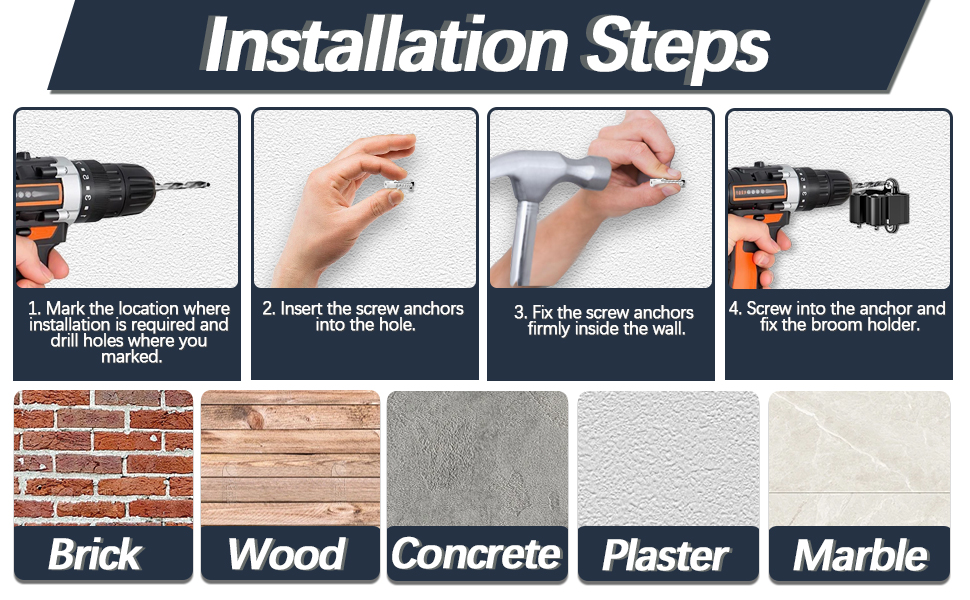 Installation Steps

1. Mark the location where installation is required and drill holes where you marked.

2. Insert the screw anchors into the hole.

3. Fix the screw anchors firmly inside the wall.

4. Screw into the anchor and fix the broom holder.

Brick

Wood

Concrete

Plaster

Marble