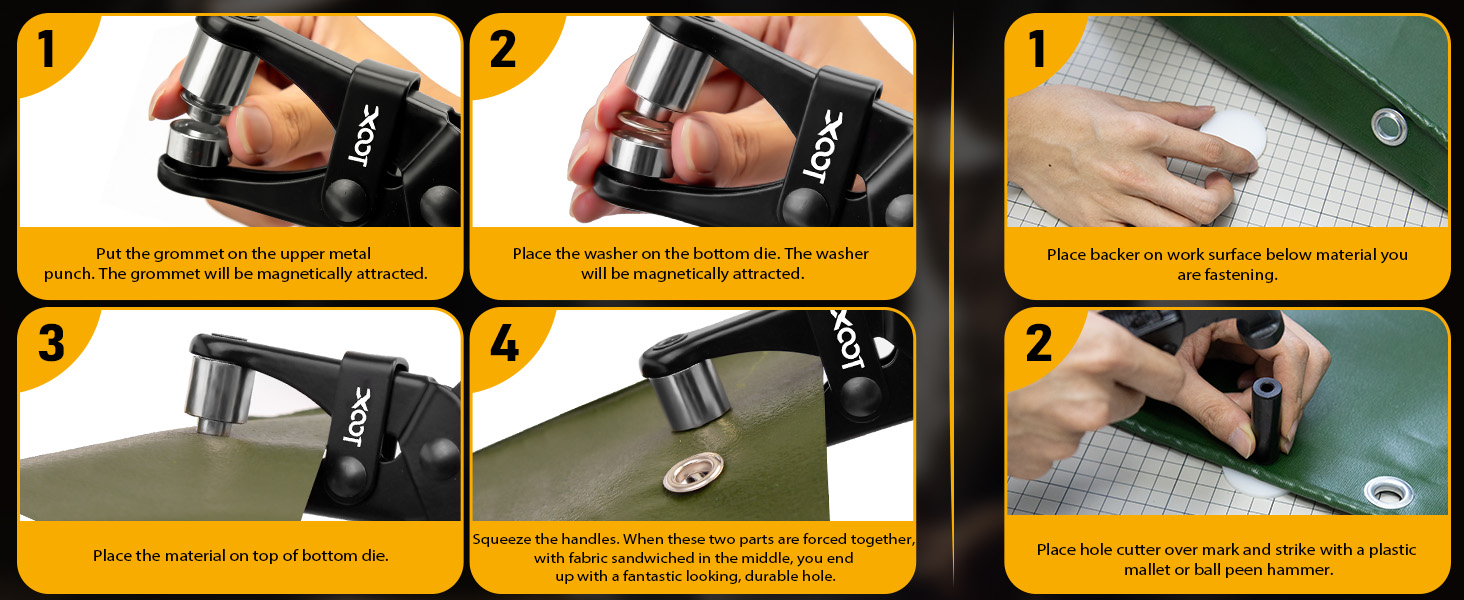 1

XOOL

Put the grommet on the upper metal punch. The grommet will be magnetically attracted.

2

XOOL

Place the washer on the bottom die. The washer will be magnetically attracted.

3

XOOL

Place the material on top of bottom die.

4

XOOL

Squeeze the handles. When these two parts are forced together, with fabric sandwiched in the middle, you end up with a fantastic looking, durable hole.

1

Place backer on work surface below material you are fastening.

2

Place hole cutter over mark and strike with a plastic mallet or ball peen hammer.