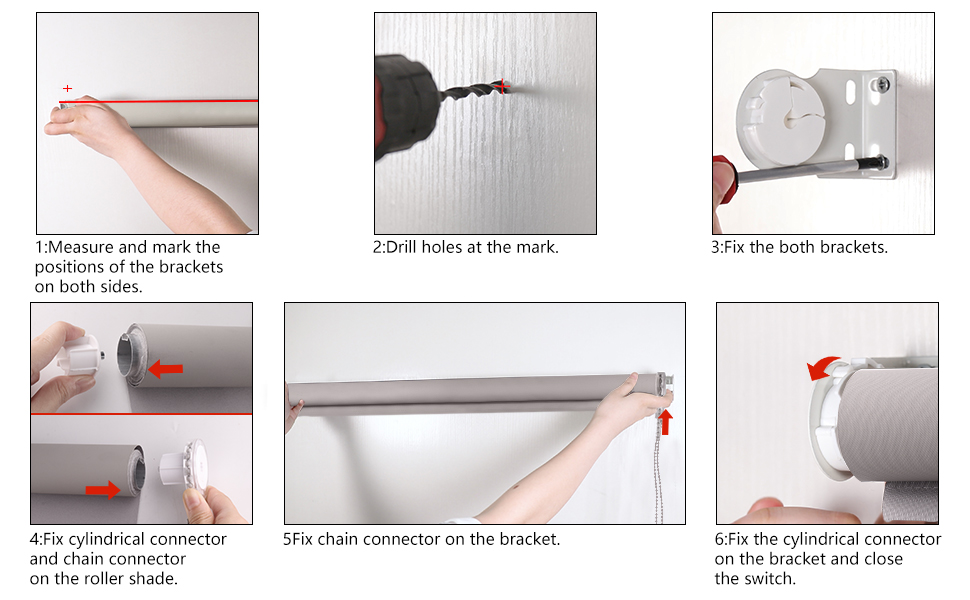 1:Measure and mark the positions of the brackets on both sides.

2:Drill holes at the mark.

3:Fix the both brackets.

4:Fix cylindrical connector and chain connector on the roller shade.

5Fix chain connector on the bracket.

6:Fix the cylindrical connector on the bracket and close the switch.