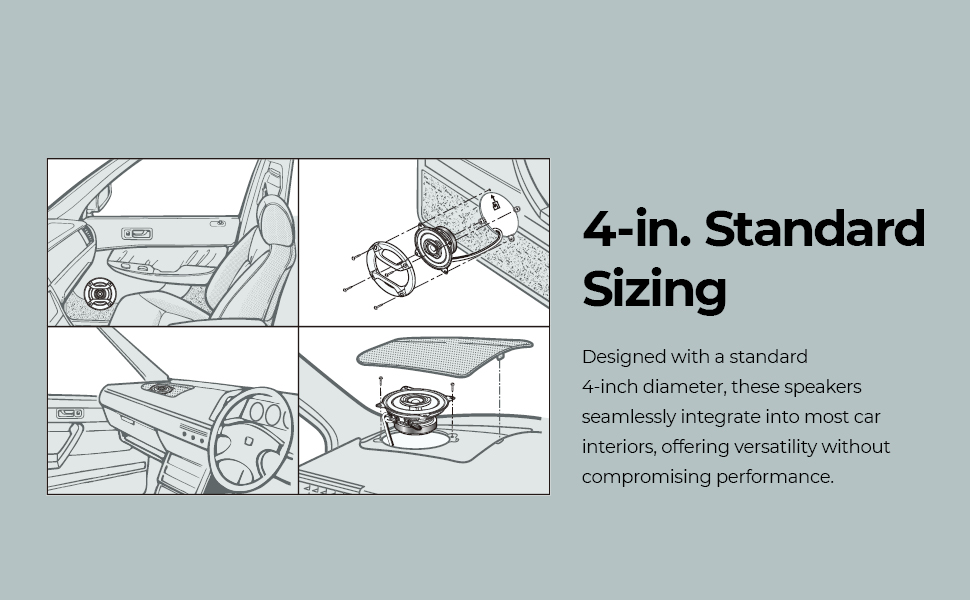 4-in. Standard Sizing

Designed with a standard 4-inch diameter, these speakers seamlessly integrate into most car interiors, offering versatility without compromising performance.