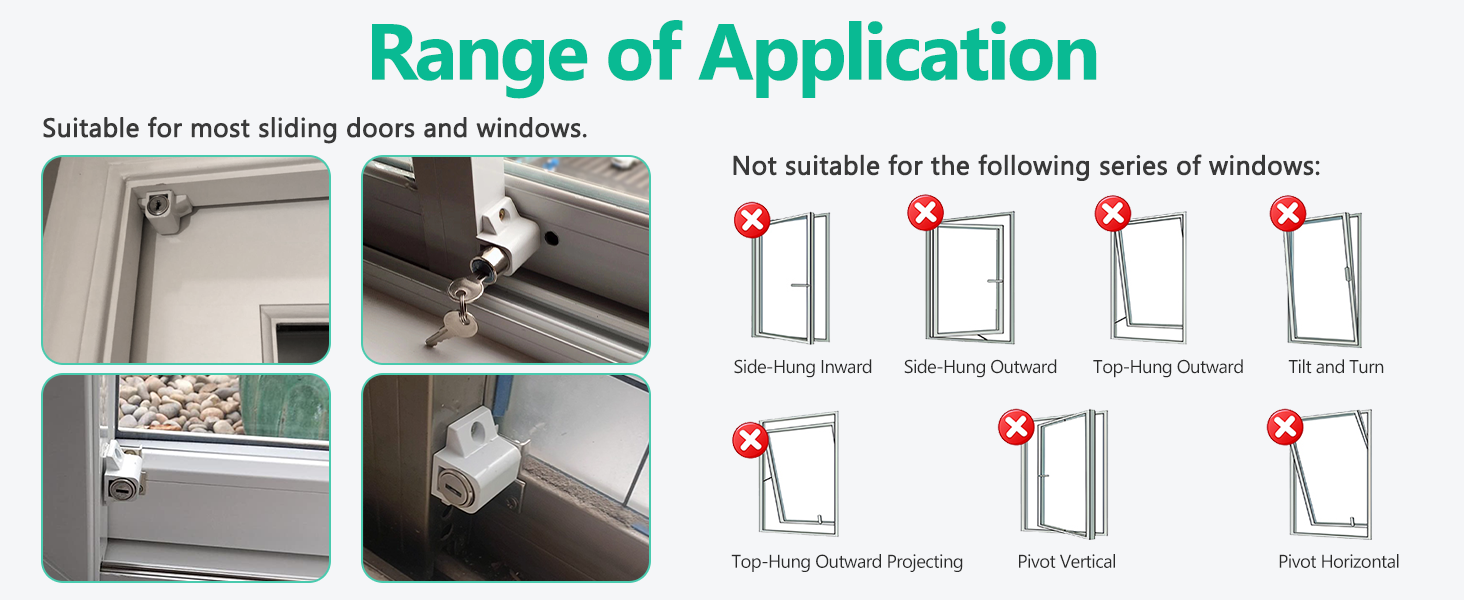 Range of Application

Suitable for most sliding doors and windows.

Not suitable for the following series of windows:

Side-Hung Inward

Side-Hung Outward

Top-Hung Outward

Tilt and Turn

Top-Hung Outward Projecting

Pivot Vertical

Pivot Horizontal