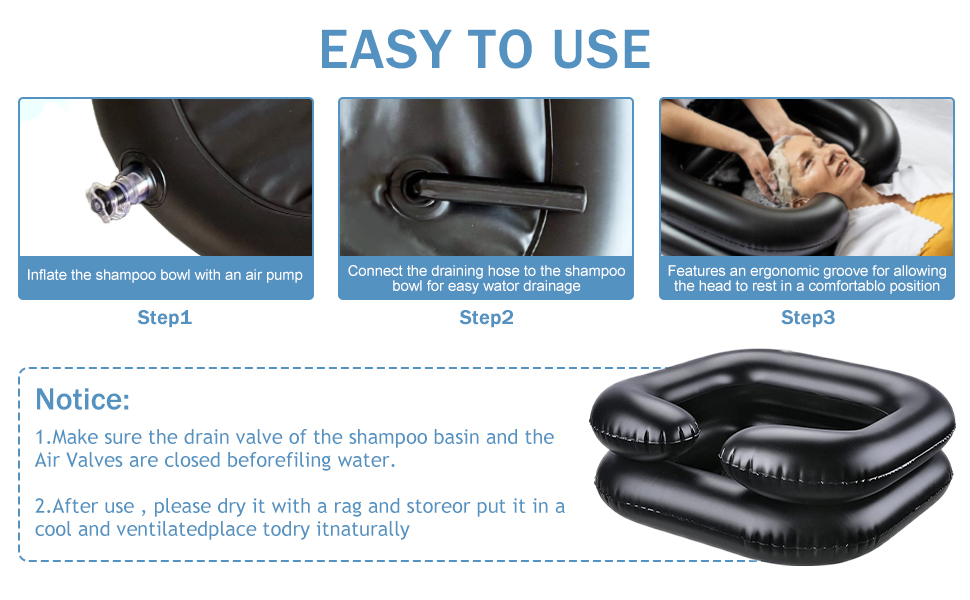 EASY TO USE

Inflate the shampoo bowl with an air pump

Step1

Connect the draining hose to the shampoo bowl for easy wator drainage

Step2

Features an ergonomic groove for allowing the head to rest in a comfortablo position

Step3

Notice:

1.Make sure the drain valve of the shampoo basin and the Air Valves are closed beforefiling water.

2.After use , please dry it with a rag and storeor put it in a cool and ventilatedplace todry itnaturally