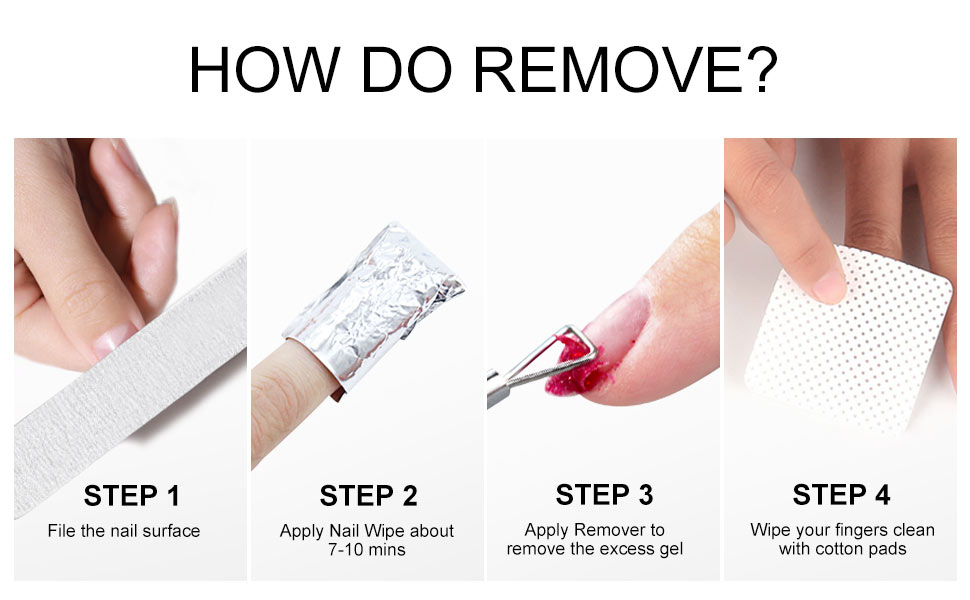 HOW DO REMOVE?

STEP 1
File the nail surface

STEP 2
Apply Nail Wipe about 7-10 mins

STEP 3
Apply Remover to remove the excess gel

STEP 4
Wipe your fingers clean with cotton pads