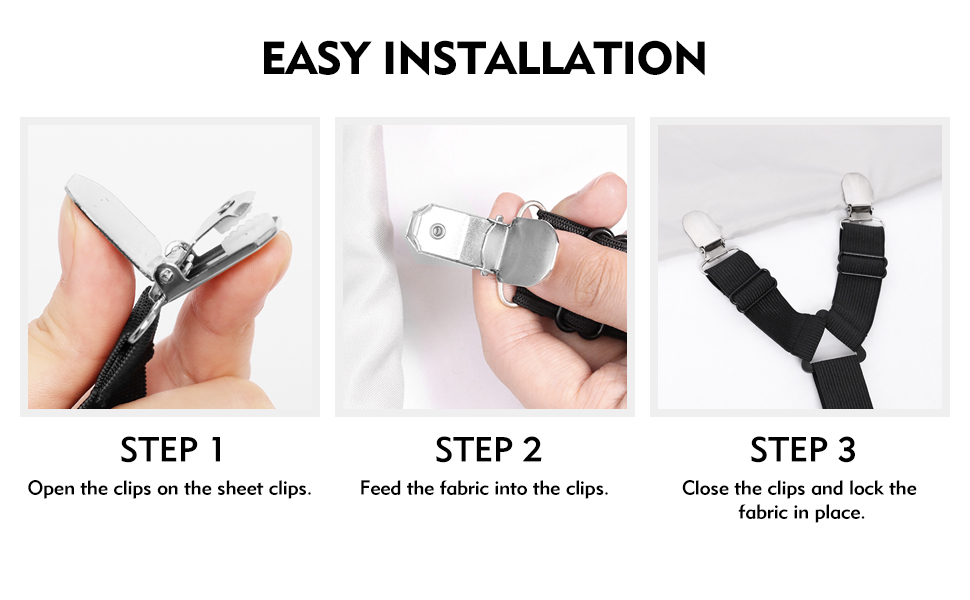 EASY INSTALLATION

STEP 1

Open the clips on the sheet clips.

STEP 2

Feed the fabric into the clips.

STEP 3

Close the clips and lock the fabric in place.