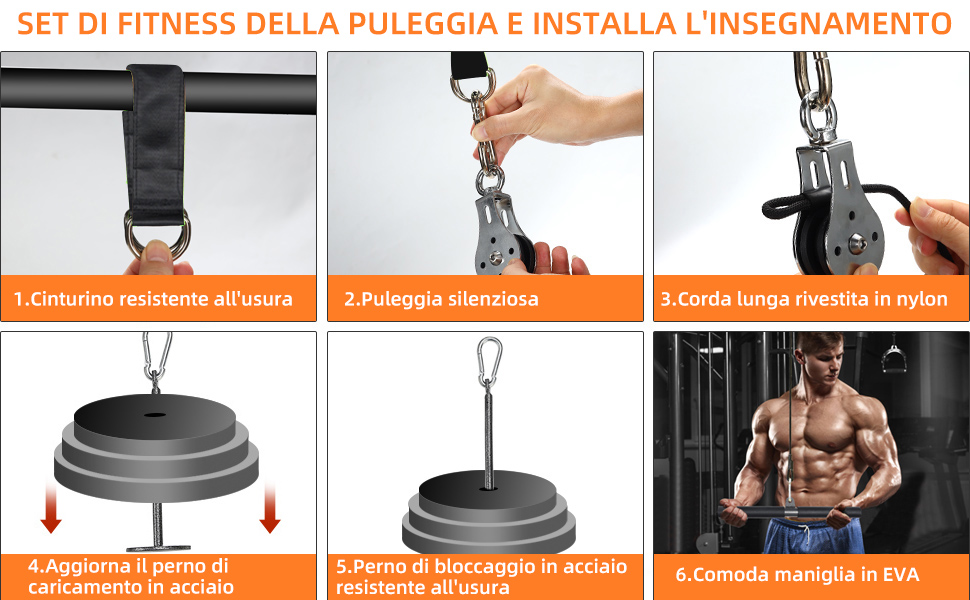 SET DI FITNESS DELLA PULEGGIA E INSTALLA L'INSEGNAMENTO

1.Cinturino resistente all'usura

2.Puleggia silenziosa

3.Corda lunga rivestita in nylon

4.Aggiorna il perno di caricamento in acciaio

5.Perno di bloccaggio in acciaio resistente all'usura

6.Comoda maniglia in EVA