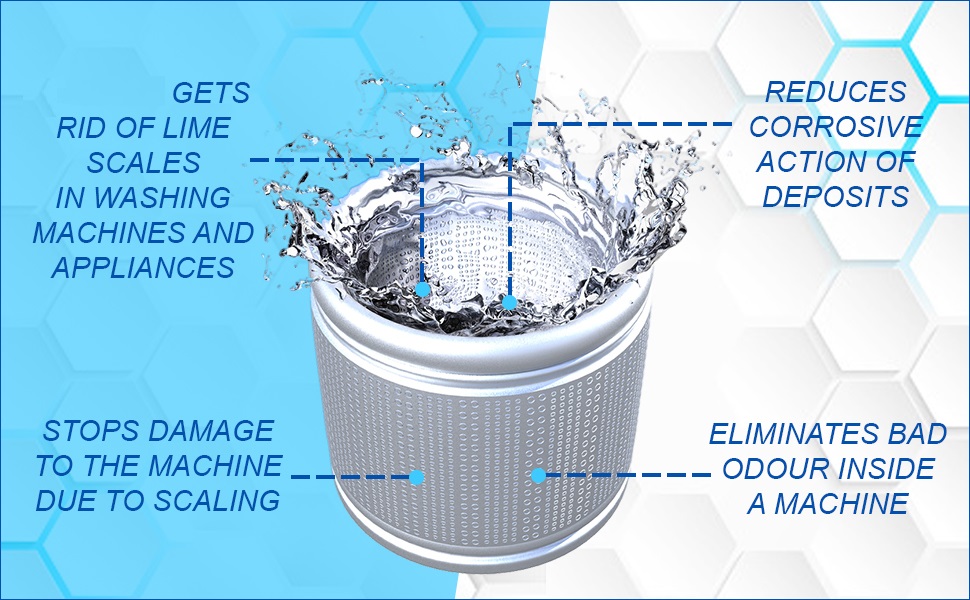 GETS RID OF LIME SCALES IN WASHING MACHINES AND APPLIANCES

REDUCES CORROSIVE ACTION OF DEPOSITS

STOPS DAMAGE TO THE MACHINE DUE TO SCALING

ELIMINATES BAD ODOUR INSIDE A MACHINE