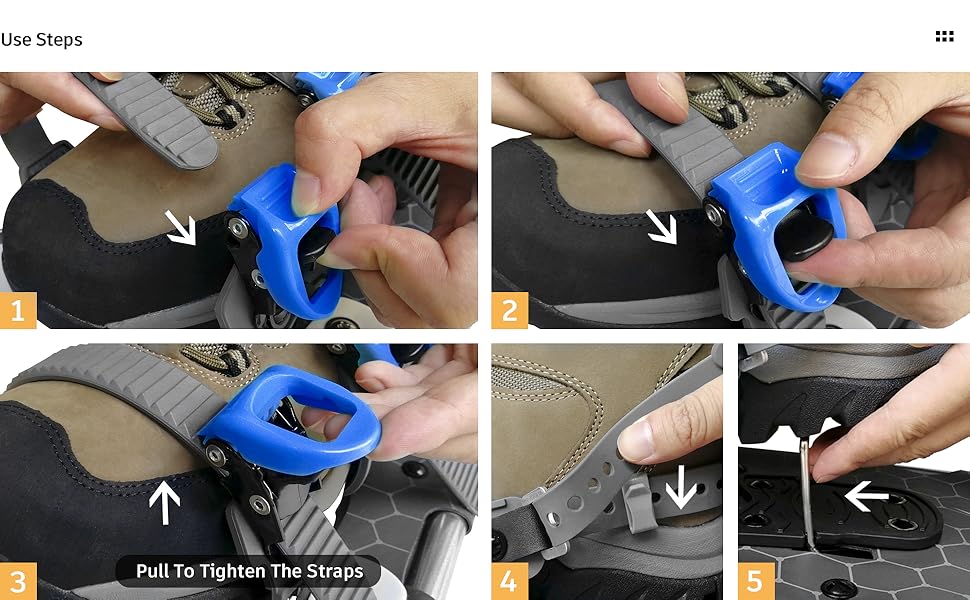 Use Steps

1

2

3

Pull To Tighten The Straps

4

5