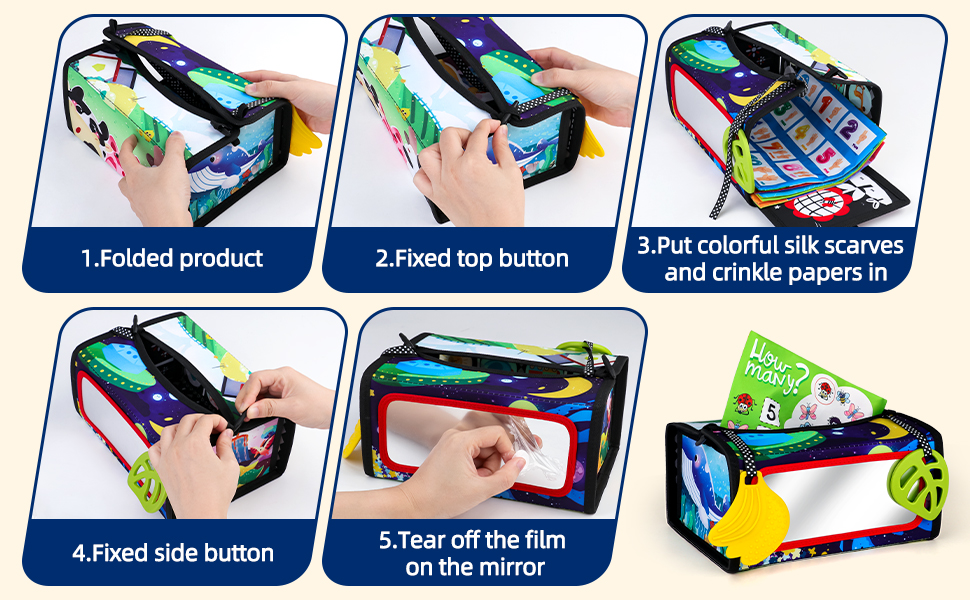 1.Folded product

2.Fixed top button

3.Put colorful silk scarves and crinkle papers in

4.Fixed side button

5.Tear off the film on the mirror

How many?

5