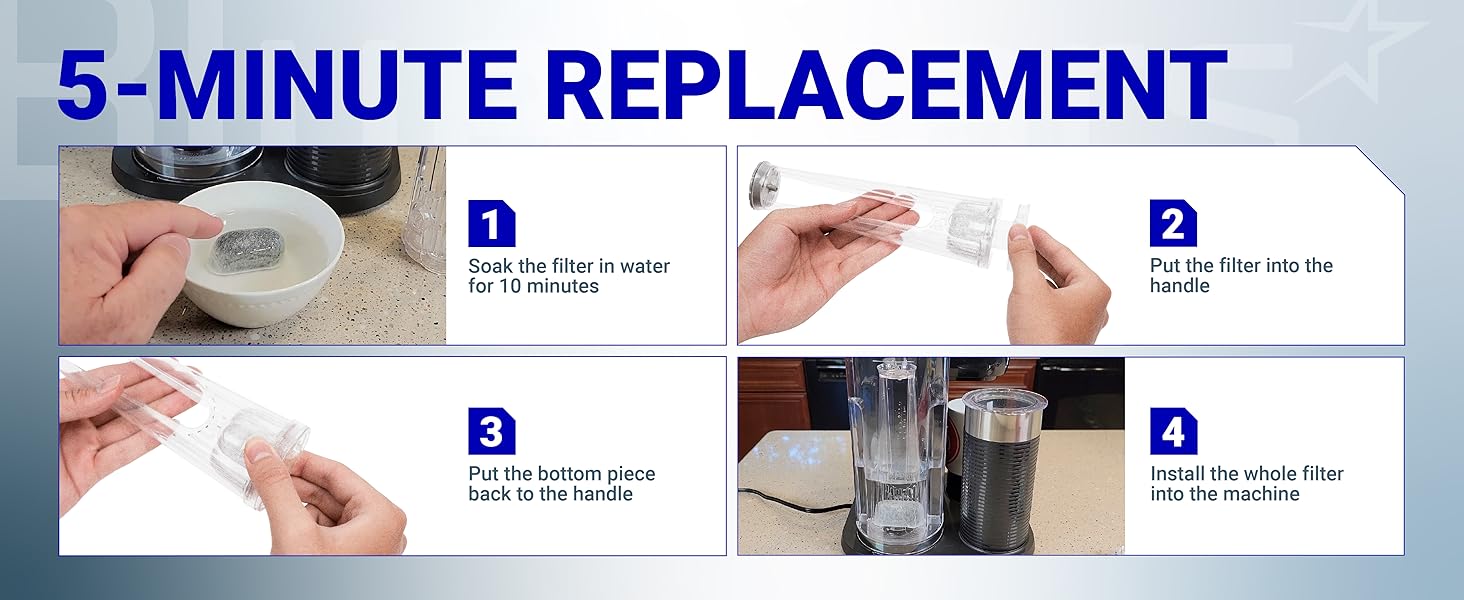 5-MINUTE REPLACEMENT

1
Soak the filter in water for 10 minutes

2
Put the filter into the handle

3
Put the bottom piece back to the handle

4
Install the whole filter into the machine