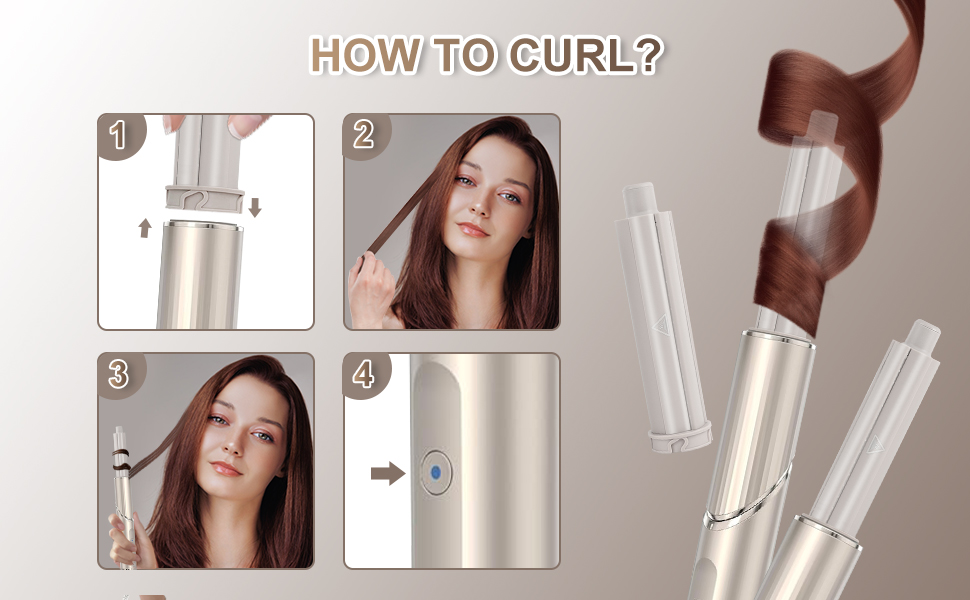 HOW TO CURL?

1

2

3

4