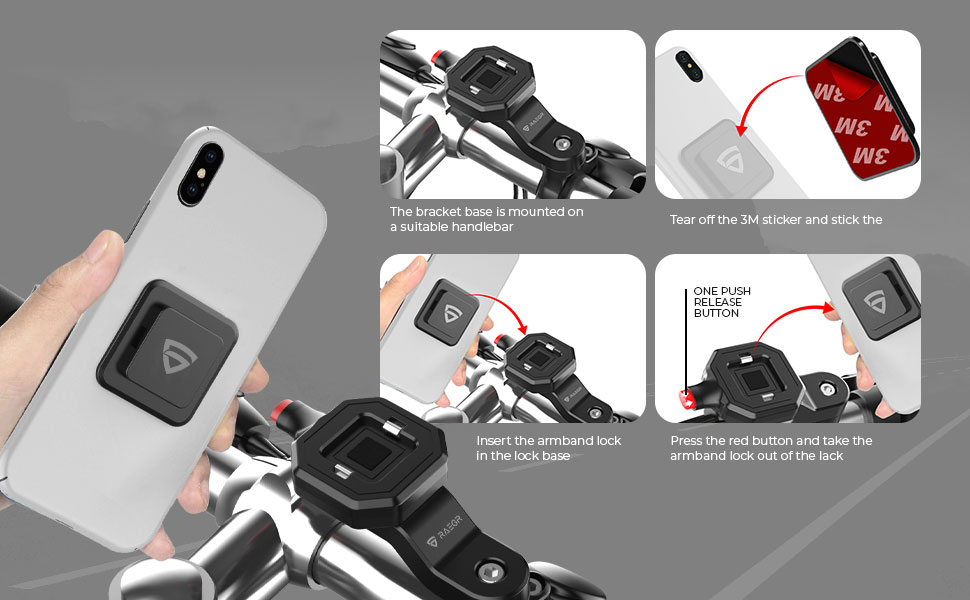 RAEGR

3M
3M
3M

The bracket base is mounted on a suitable handlebar

Tear off the 3M sticker and stick the

ONE PUSH RELEASE BUTTON

Insert the armband lock in the lock base

Press the red button and take the armband lock out of the lack

RAEGR