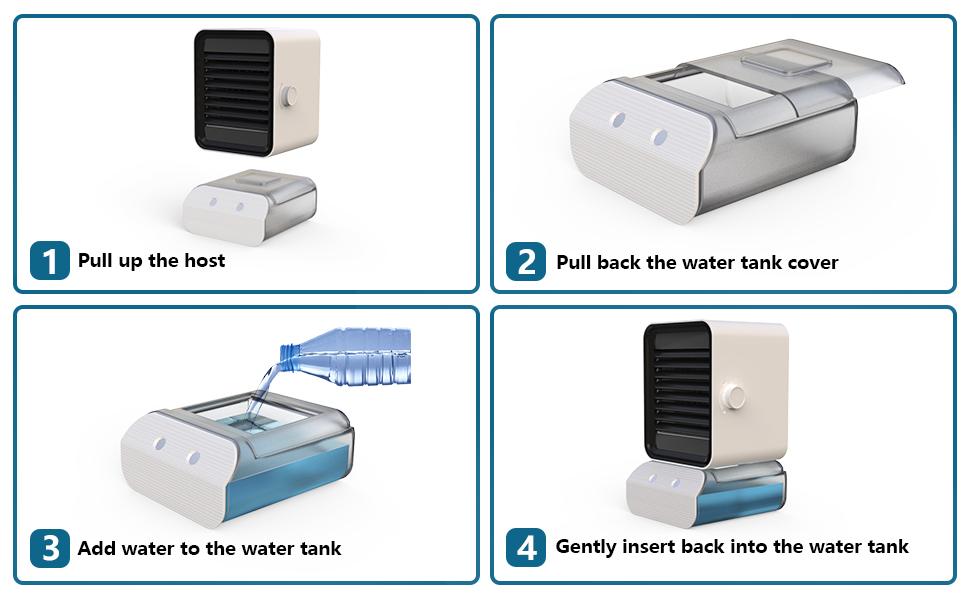 1 Pull up the host

2 Pull back the water tank cover

3 Add water to the water tank

4 Gently insert back into the water tank