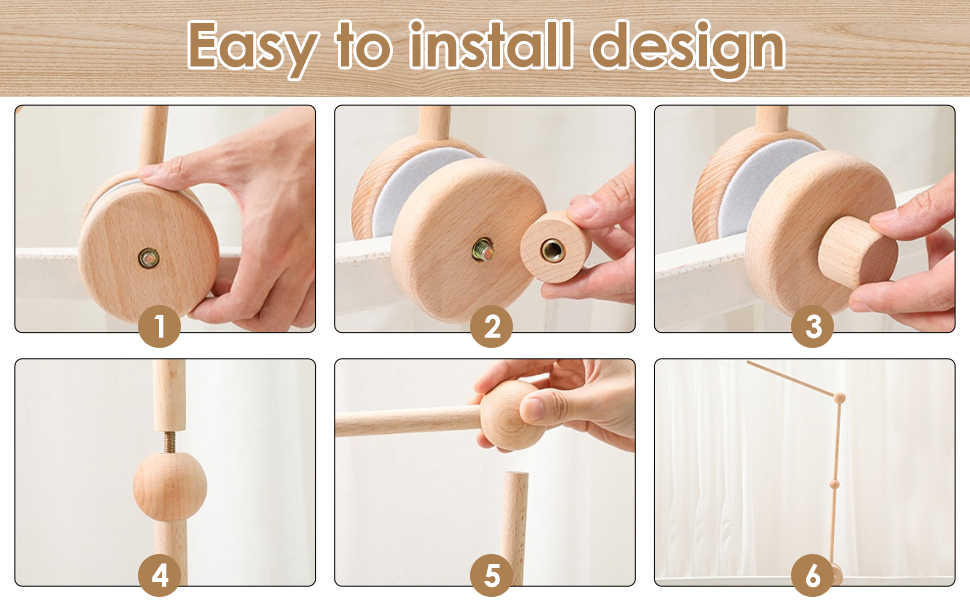 Easy to install design

1

2

3

4

5

6