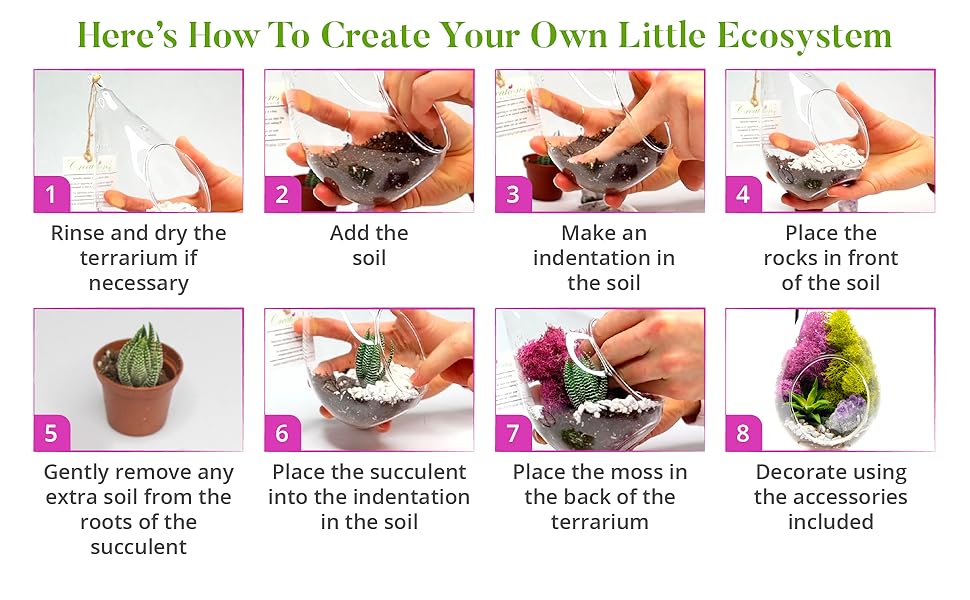 Here's How To Create Your Own Little Ecosystem

1
Rinse and dry the terrarium if necessary

2
Add the soil

3
Make an indentation in the soil

4
Place the rocks in front of the soil

5
Gently remove any extra soil from the roots of the succulent

6
Place the succulent into the indentation in the soil

7
Place the moss in the back of the terrarium

8
Decorate using the accessories included