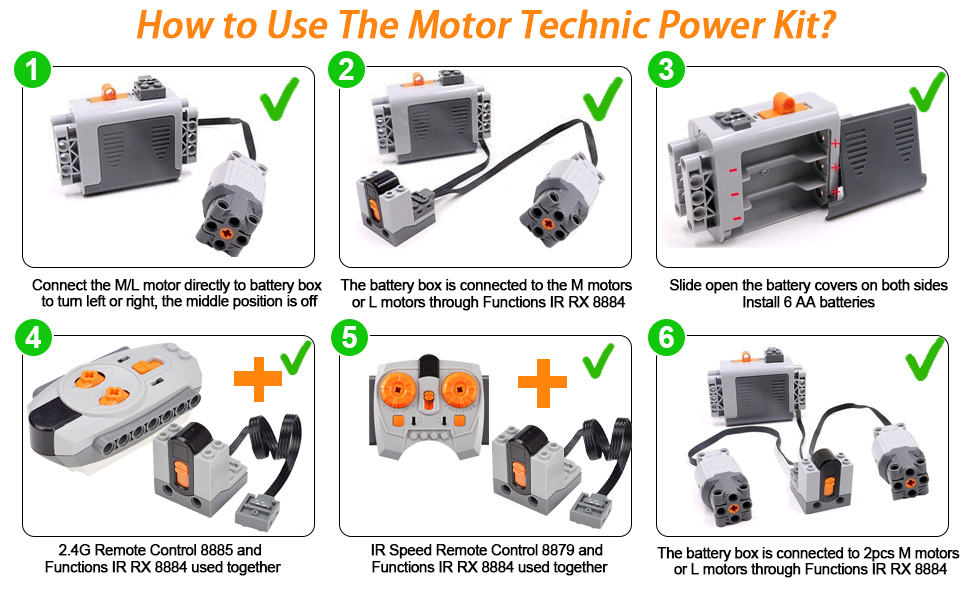 How to Use The Motor Technic Power Kit?

1

Connect the M/L motor directly to battery box to turn left or right, the middle position is off

2

The battery box is connected to the M motors or L motors through Functions IR RX 8884

3

Slide open the battery covers on both sides Install 6 AA batteries

4

2.4G Remote Control 8885 and Functions IR RX 8884 used together

5

IR Speed Remote Control 8879 and Functions IR RX 8884 used together

6

The battery box is connected to 2pcs M motors or L motors through Functions IR RX 8884