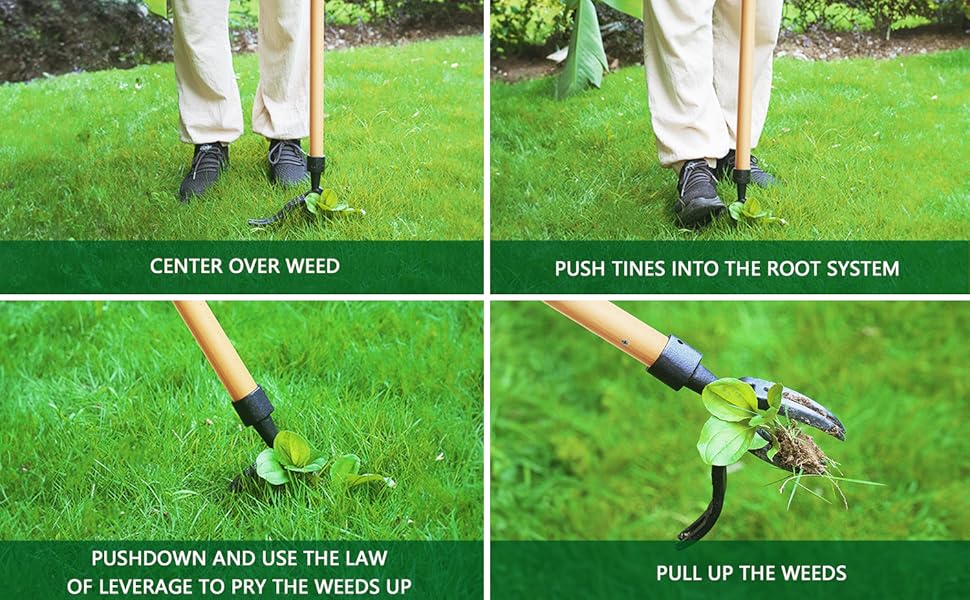 CENTER OVER WEED

PUSH TINES INTO THE ROOT SYSTEM

PUSHDOWN AND USE THE LAW OF LEVERAGE TO PRY THE WEEDS UP

PULL UP THE WEEDS