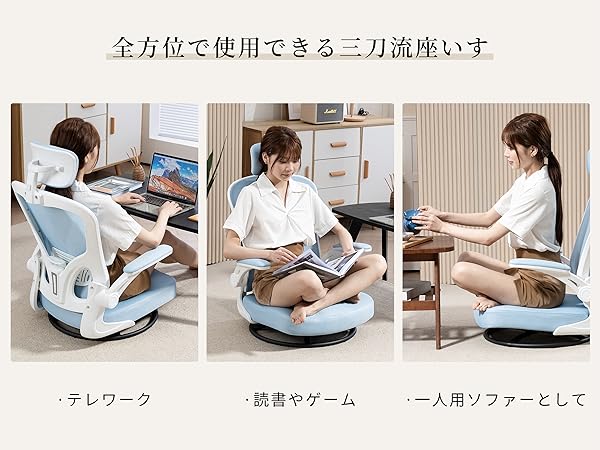 全方位で使用できる三刀流座いす

·テレワーク

·読書やゲーム

·一人用ソファーとして