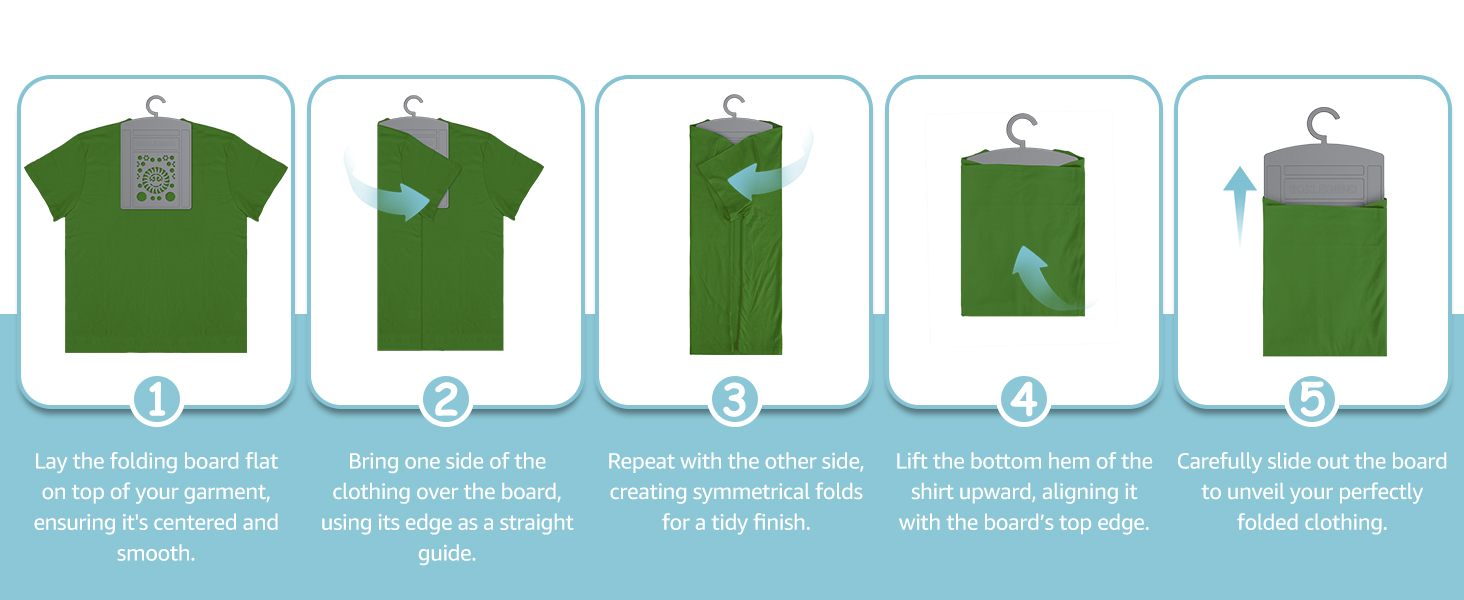 1

Lay the folding board flat on top of your garment, ensuring it's centered and smooth.

2

Bring one side of the clothing over the board, using its edge as a straight guide.

3

Repeat with the other side, creating symmetrical folds for a tidy finish.

4

Lift the bottom hem of the shirt upward, aligning it with the board's top edge.

5

Carefully slide out the board to unveil your perfectly folded clothing.