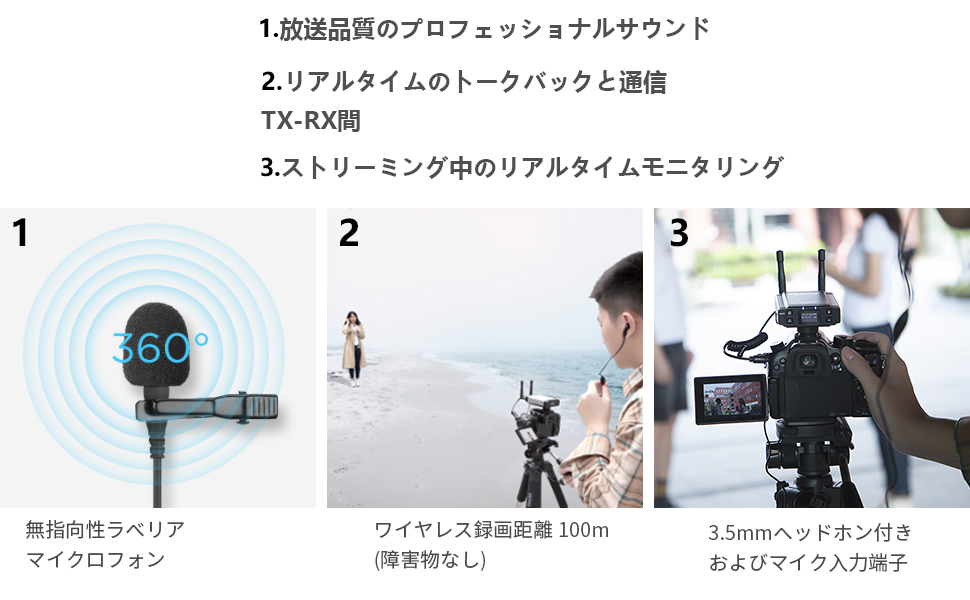 1.放送品質のプロフェッショナルサウンド

2.リアルタイムのトークバックと通信
TX-RX間

3.ストリーミング中のリアルタイムモニタリング

1

360°

無指向性ラベリア
マイクロフォン

2

ワイヤレス録画距離 100m
(障害物なし)

3

3.5mmヘッドホン付き
およびマイク入力端子