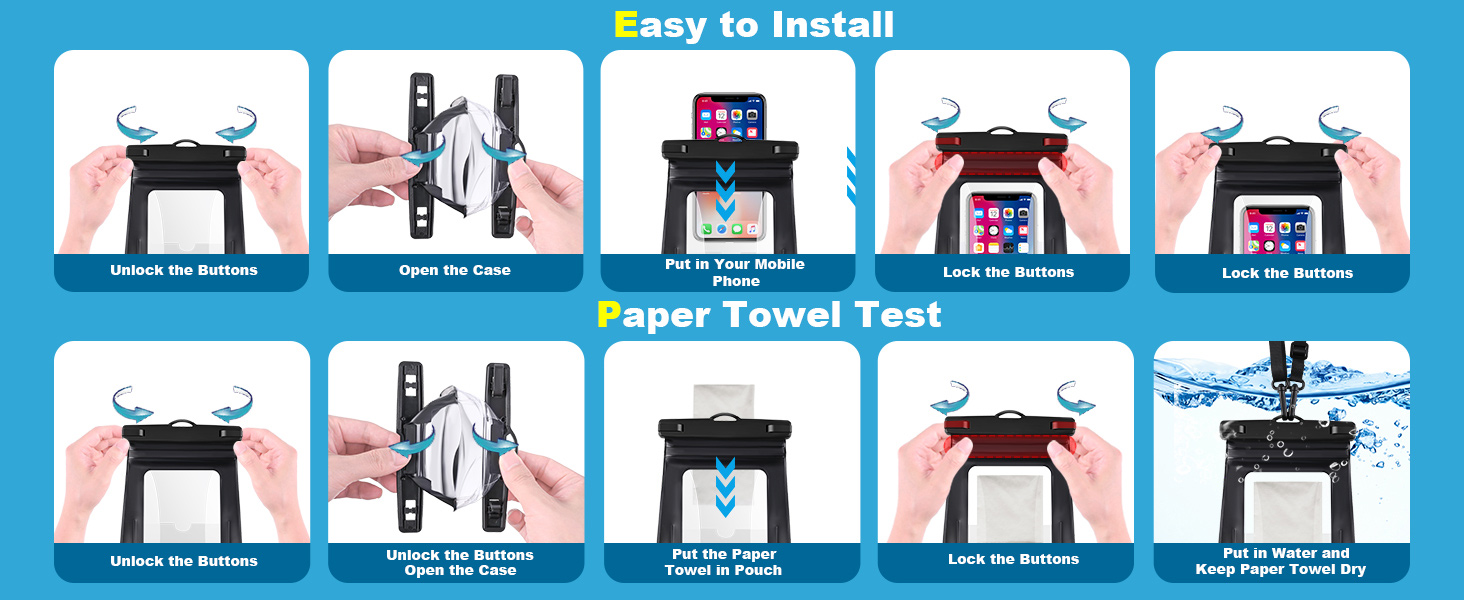 Easy to Install

Unlock the Buttons

Open the Case

Put in Your Mobile Phone

Lock the Buttons

Lock the Buttons

Paper Towel Test

Unlock the Buttons

Unlock the Buttons Open the Case

Put the Paper Towel in Pouch

Lock the Buttons

Put in Water and Keep Paper Towel Dry