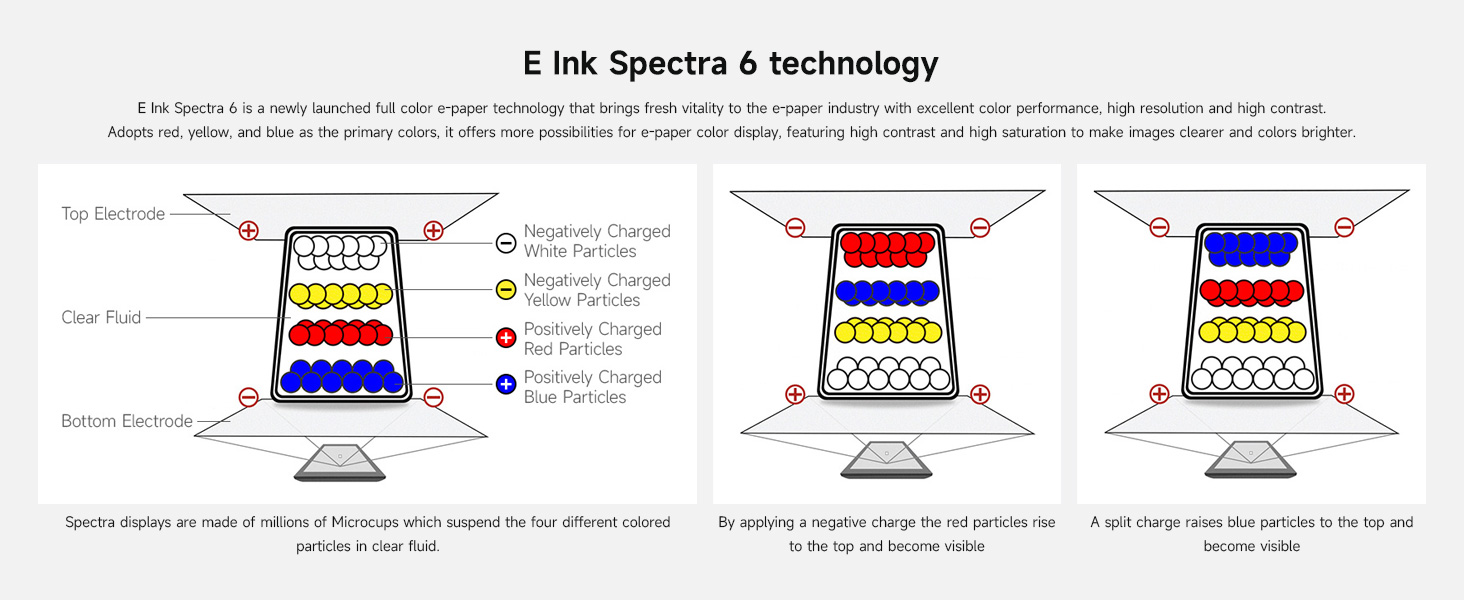 E Ink Spectra 6 technology

E Ink Spectra 6 is a newly launched full color e-paper technology that brings fresh vitality to the e-paper industry with excellent color performance, high resolution and high contrast. Adopts red, yellow, and blue as the primary colors, it offers more possibilities for e-paper color display, featuring high contrast and high saturation to make images clearer and colors brighter.

Top Electrode

Clear Fluid

Bottom Electrode

Negatively Charged White Particles

Negatively Charged Yellow Particles

Positively Charged Red Particles

Positively Charged Blue Particles

Spectra displays are made of millions of Microcups which suspend the four different colored particles in clear fluid.

By applying a negative charge the red particles rise to the top and become visible

A split charge raises blue particles to the top and become visible