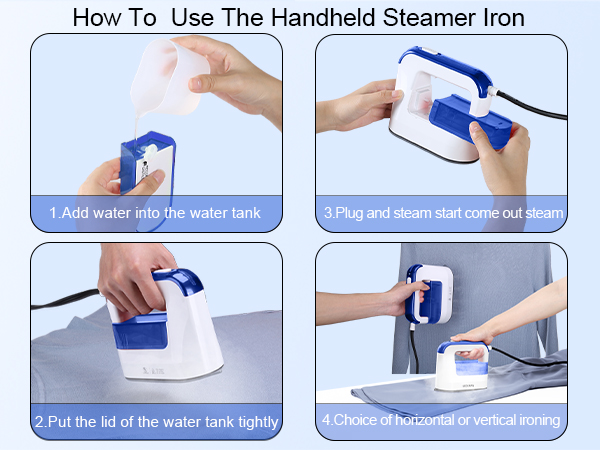 How To Use The Handheld Steamer Iron

1.Add water into the water tank

3.Plug and steam start come out steam

2.Put the lid of the water tank tightly

4.Choice of horizontal or vertical ironing