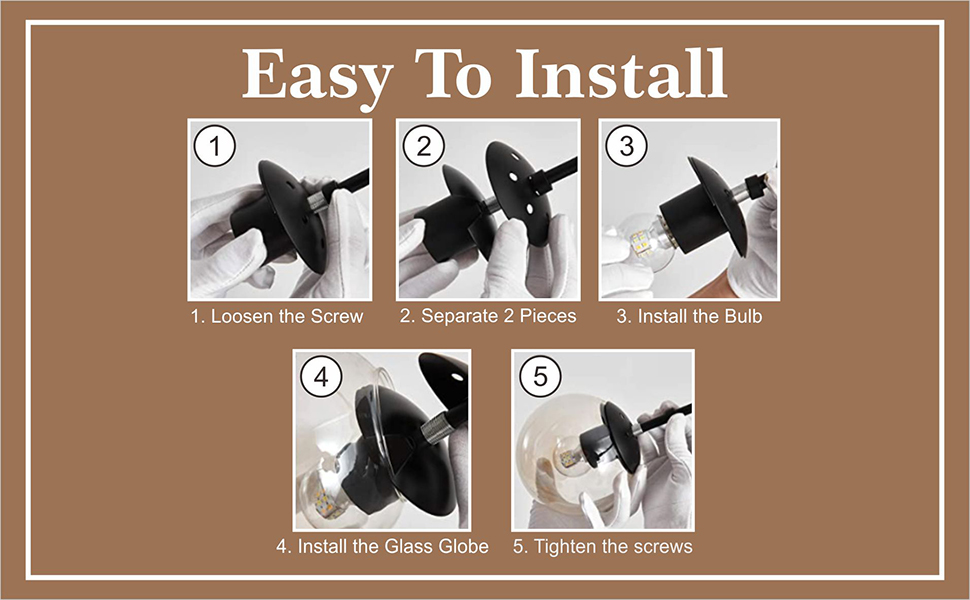 Easy To Install

1

1. Loosen the Screw

2

2. Separate 2 Pieces

3

3. Install the Bulb

4

4. Install the Glass Globe

5

5. Tighten the screws