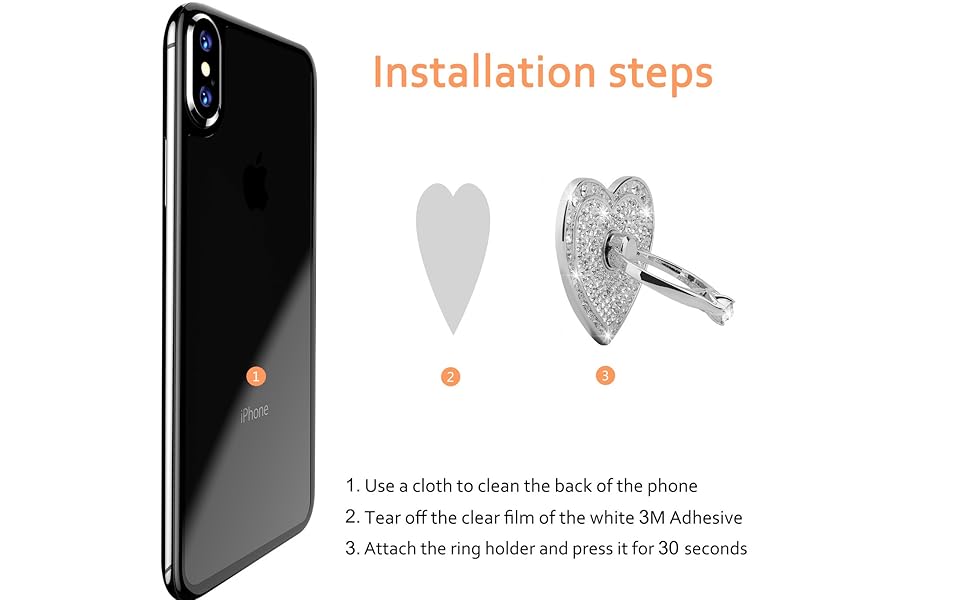 Installation steps

1

iPhone

2

3

1. Use a cloth to clean the back of the phone
2. Tear off the clear film of the white 3M Adhesive
3. Attach the ring holder and press it for 30 seconds