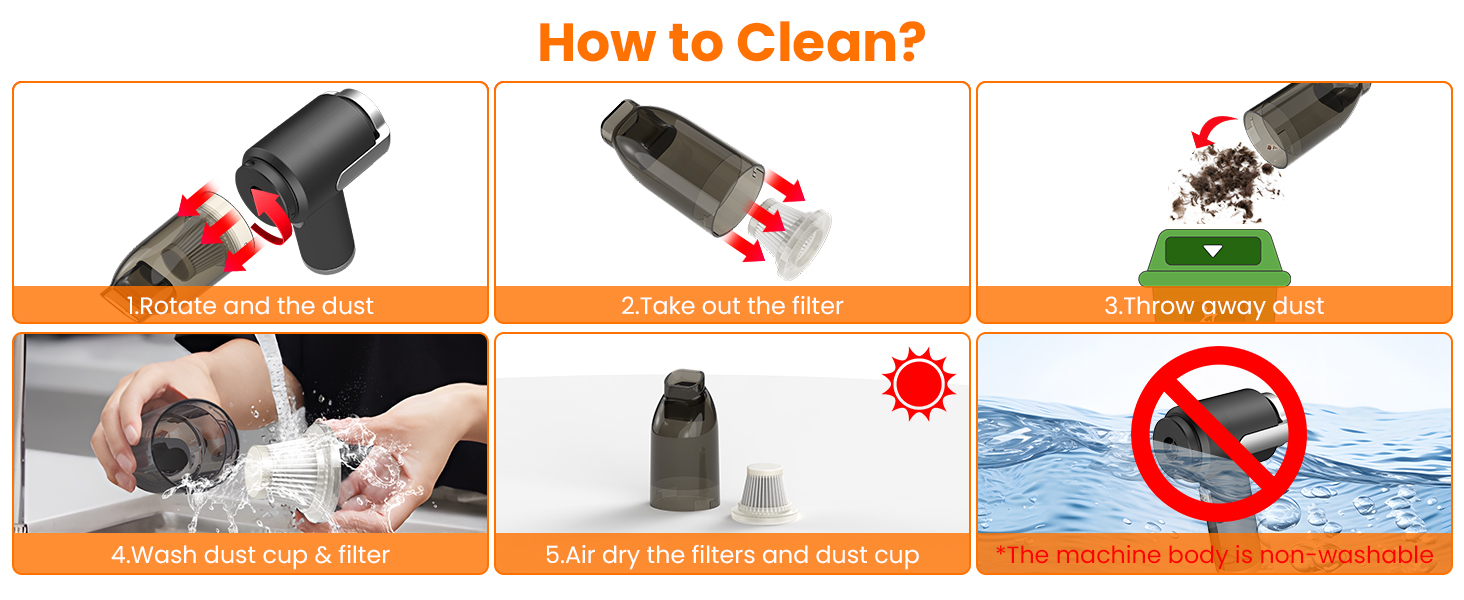 How to Clean?

1.Rotate and the dust

2.Take out the filter

3.Throw away dust

4.Wash dust cup & filter

5.Air dry the filters and dust cup

*The machine body is non-washable