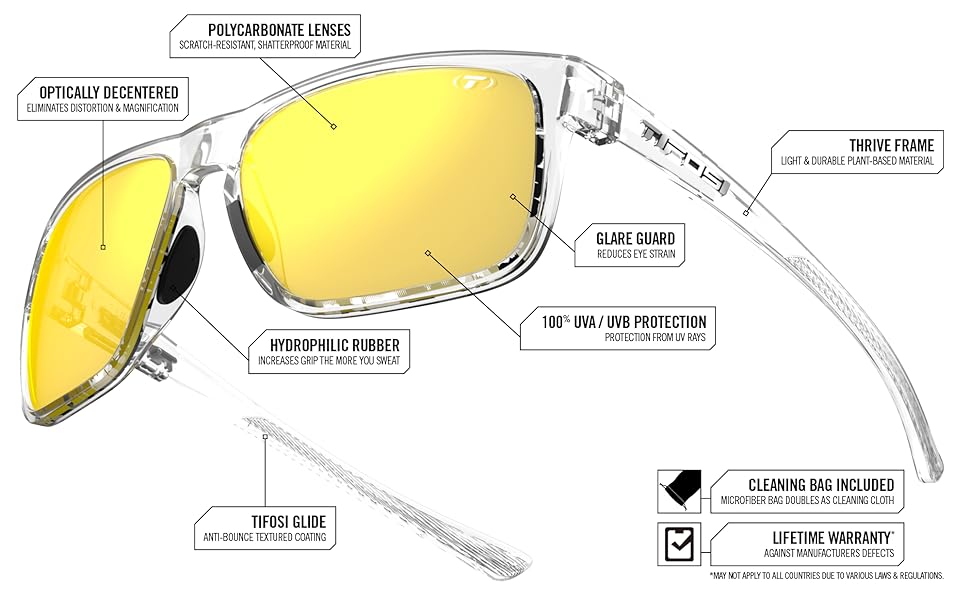 POLYCARBONATE LENSES
SCRATCH-RESISTANT, SHATTERPROOF MATERIAL

OPTICALLY DECENTERED
ELIMINATES DISTORTION & MAGNIFICATION

THRIVE FRAME
LIGHT & DURABLE PLANT-BASED MATERIAL

GLARE GUARD
REDUCES EYE STRAIN

100% UVA / UVB PROTECTION
PROTECTION FROM UV RAYS

HYDROPHILIC RUBBER
INCREASES GRIP THE MORE YOU SWEAT

TIFOSI GLIDE
ANTI-BOUNCE TEXTURED COATING

CLEANING BAG INCLUDED
MICROFIBER BAG DOUBLES AS CLEANING CLOTH

LIFETIME WARRANTY*
AGAINST MANUFACTURERS DEFECTS

*MAY NOT APPLY TO ALL COUNTRIES DUE TO VARIOUS LAWS & REGULATIONS.