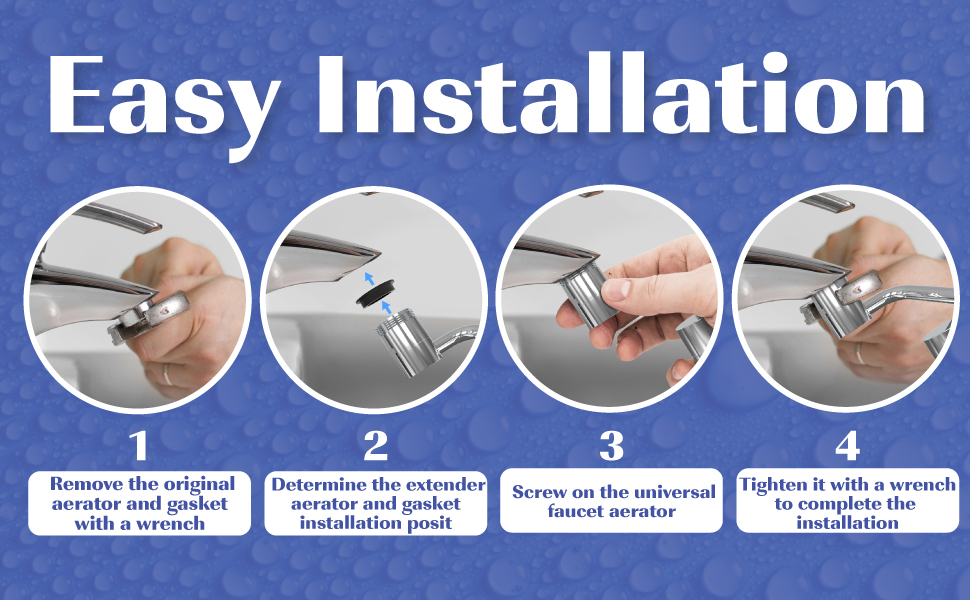 Easy Installation

1
Remove the original aerator and gasket with a wrench

2
Determine the extender aerator and gasket installation posit

3
Screw on the universal faucet aerator

4
Tighten it with a wrench to complete the installation