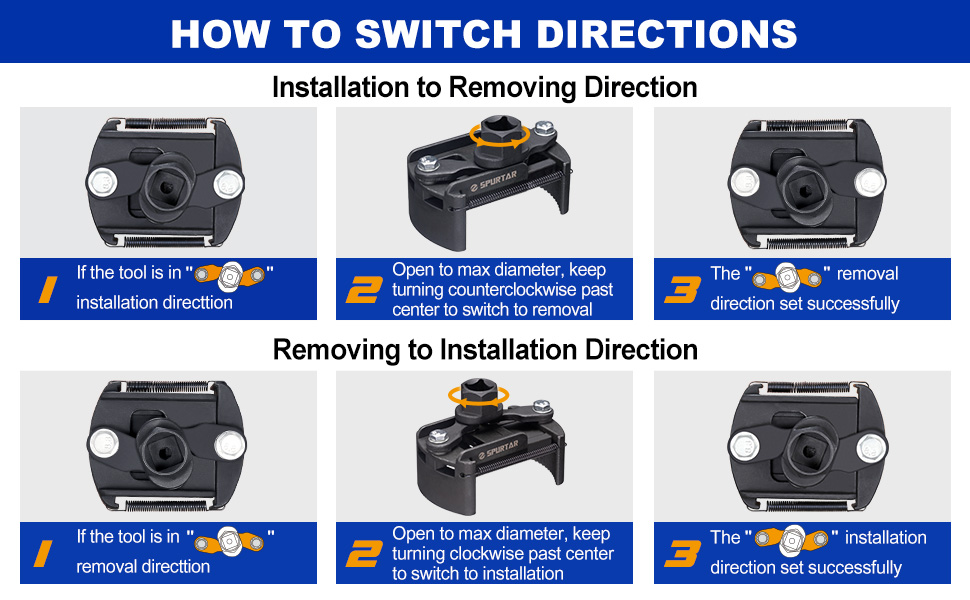 HOW TO SWITCH DIRECTIONS

Installation to Removing Direction

SPURTAR

1 If the tool is in " " installation directtion

2 Open to max diameter, keep turning counterclockwise past center to switch to removal

3 The " " removal direction set successfully

Removing to Installation Direction

SPURTAR

1 If the tool is in " " removal directtion

2 Open to max diameter, keep turning clockwise past center to switch to installation

3 The " " installation direction set successfully