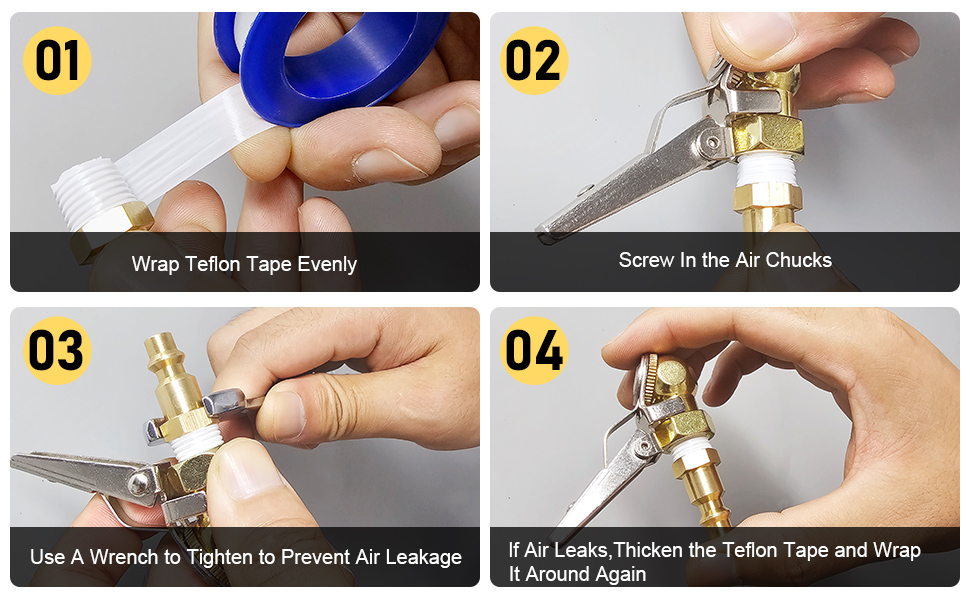 01

Wrap Teflon Tape Evenly

02

Screw In the Air Chucks

03

Use A Wrench to Tighten to Prevent Air Leakage

04

If Air Leaks,Thicken the Teflon Tape and Wrap It Around Again