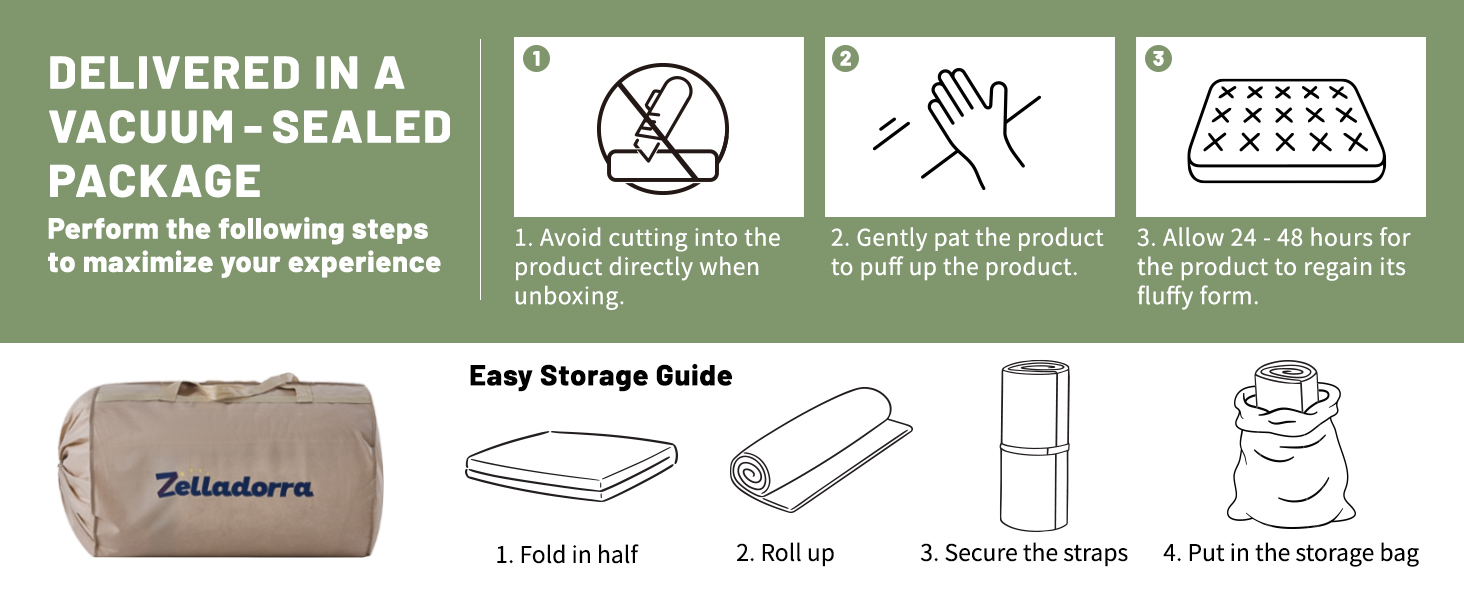 DELIVERED IN A VACUUM - SEALED PACKAGE

Perform the following steps to maximize your experience

1

1. Avoid cutting into the product directly when unboxing.

2

2. Gently pat the product to puff up the product.

3

3. Allow 24 - 48 hours for the product to regain its fluffy form.

Zelladorra

Easy Storage Guide

1. Fold in half

2. Roll up

3. Secure the straps

4. Put in the storage bag