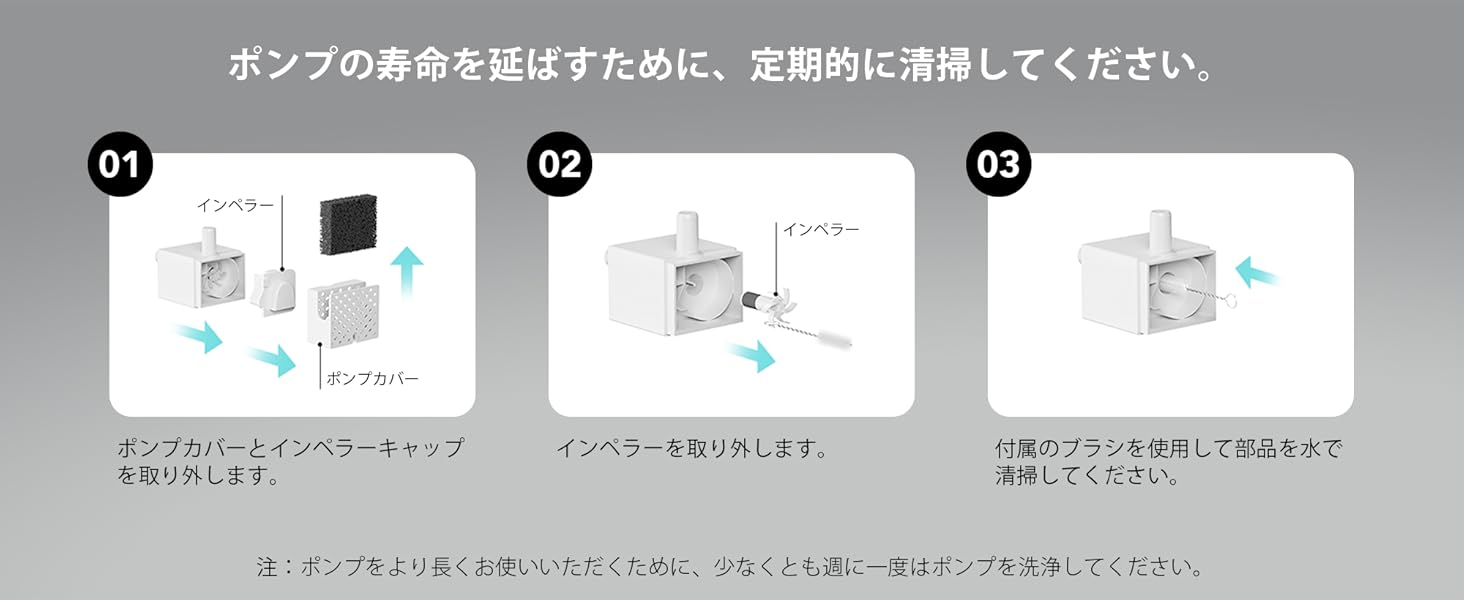 ポンプの寿命を延ばすために、定期的に清掃してください。

01

インペラー

ポンプカバー

ポンプカバーとインペラーキャップを取り外します。

02

インペラー

インペラーを取り外します。

03

付属のブラシを使用して部品を水で清掃してください。

注：ポンプをより長くお使いいただくために、少なくとも週に一度はポンプを洗浄してください。