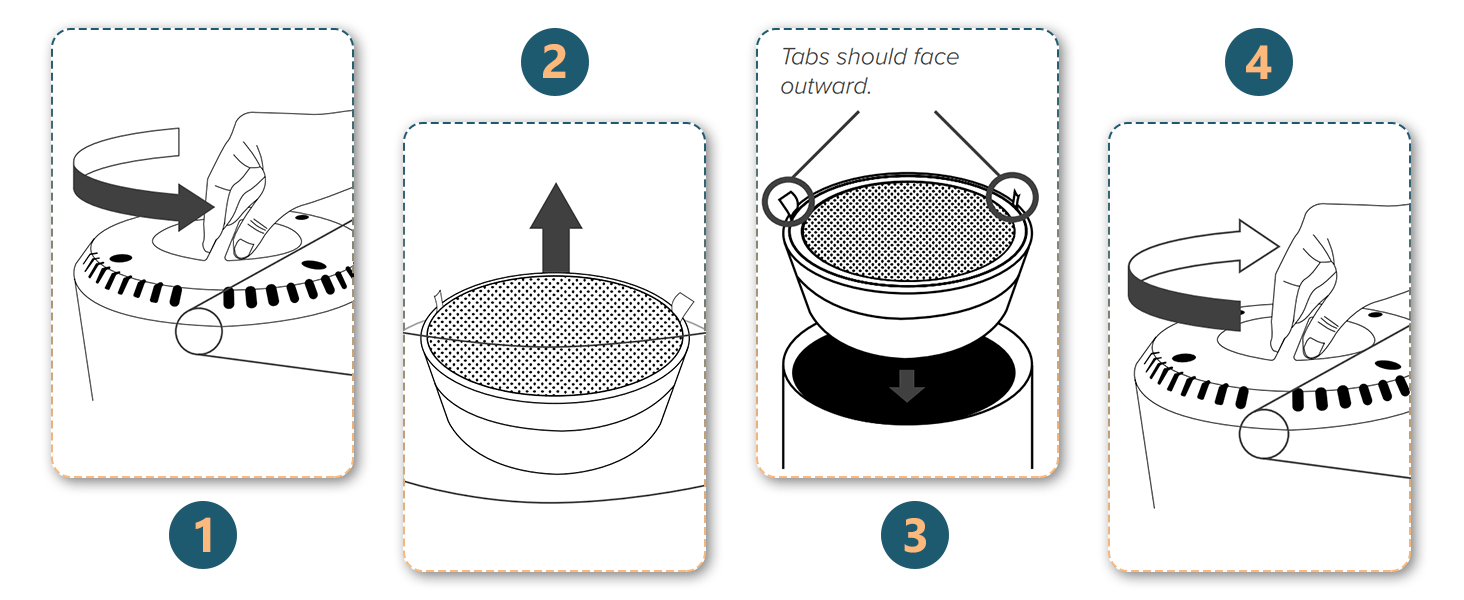 1

2

Tabs should face outward.

3

4