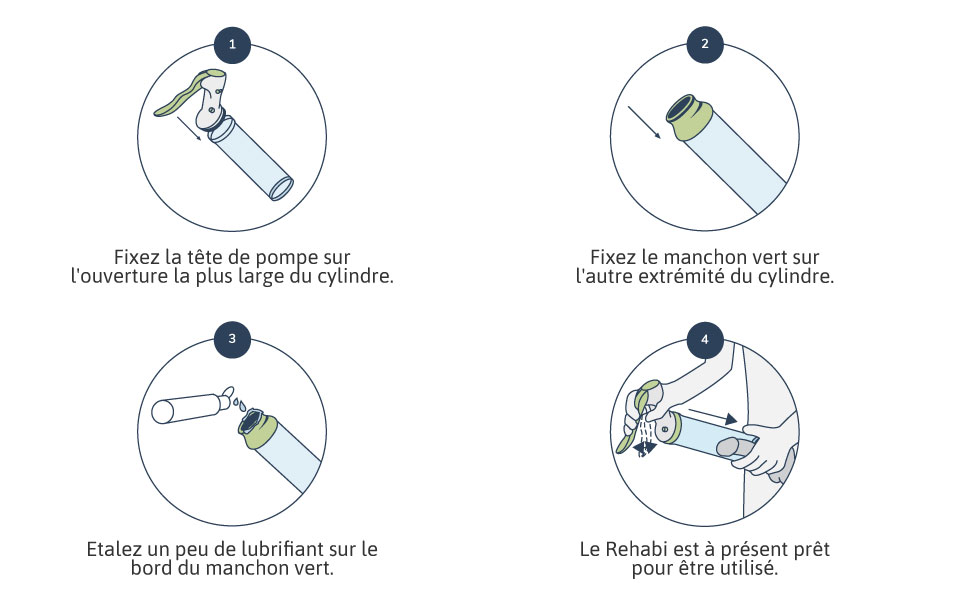 1

Fixez la tête de pompe sur l'ouverture la plus large du cylindre.

2

Fixez le manchon vert sur l'autre extrémité du cylindre.

3

Etalez un peu de lubrifiant sur le bord du manchon vert.

4

Le Rehabi est à présent prêt pour être utilisé.