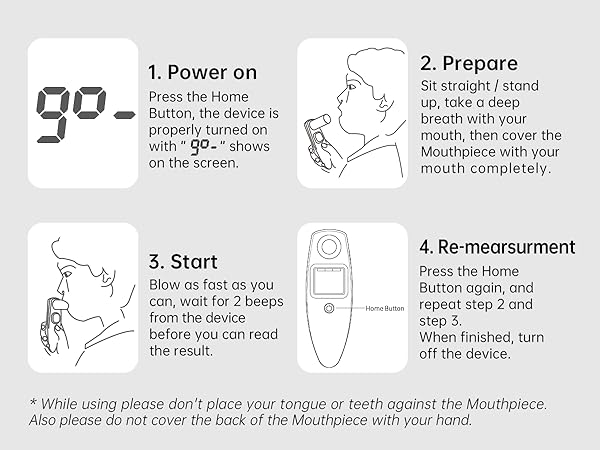 go-

1. Power on

Press the Home Button, the device is properly turned on with " go- " shows on the screen.

2. Prepare

Sit straight / stand up, take a deep breath with your mouth, then cover the Mouthpiece with your mouth completely.

3. Start

Blow as fast as you can, wait for 2 beeps from the device before you can read the result.

Home Button

4. Re-mearsurment

Press the Home Button again, and repeat step 2 and step 3.
When finished, turn off the device.

* While using please don't place your tongue or teeth against the Mouthpiece. Also please do not cover the back of the Mouthpiece with your hand.