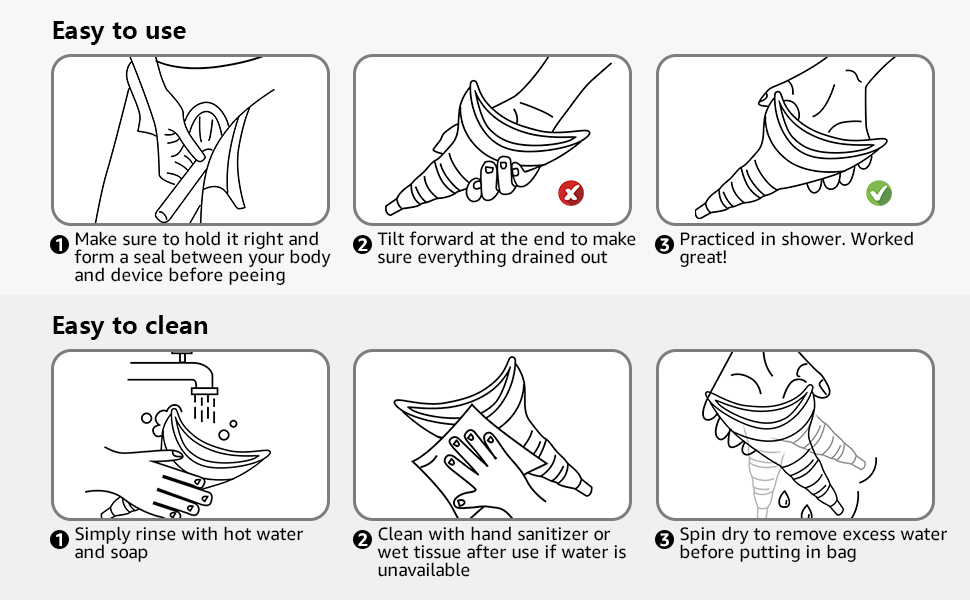 Easy to use

1 Make sure to hold it right and form a seal between your body and device before peeing

2 Tilt forward at the end to make sure everything drained out

3 Practiced in shower. Worked great!

Easy to clean

1 Simply rinse with hot water and soap

2 Clean with hand sanitizer or wet tissue after use if water is unavailable

3 Spin dry to remove excess water before putting in bag