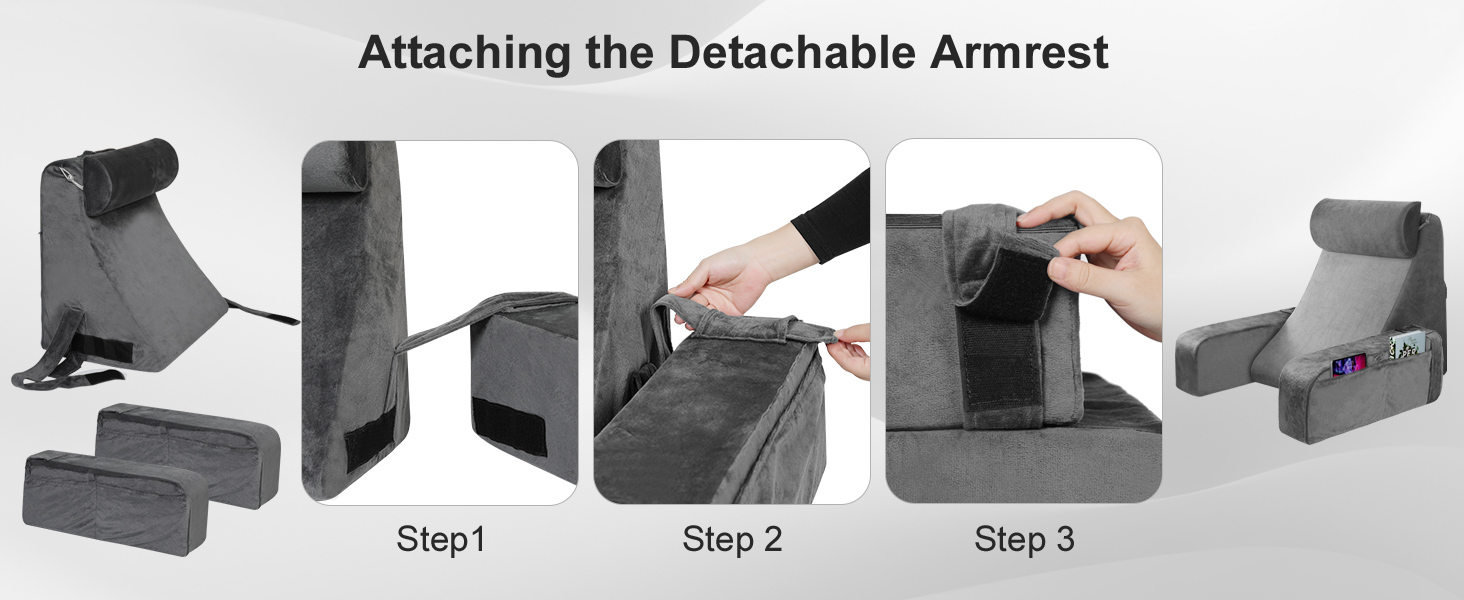 Attaching the Detachable Armrest

Step1

Step 2

Step 3