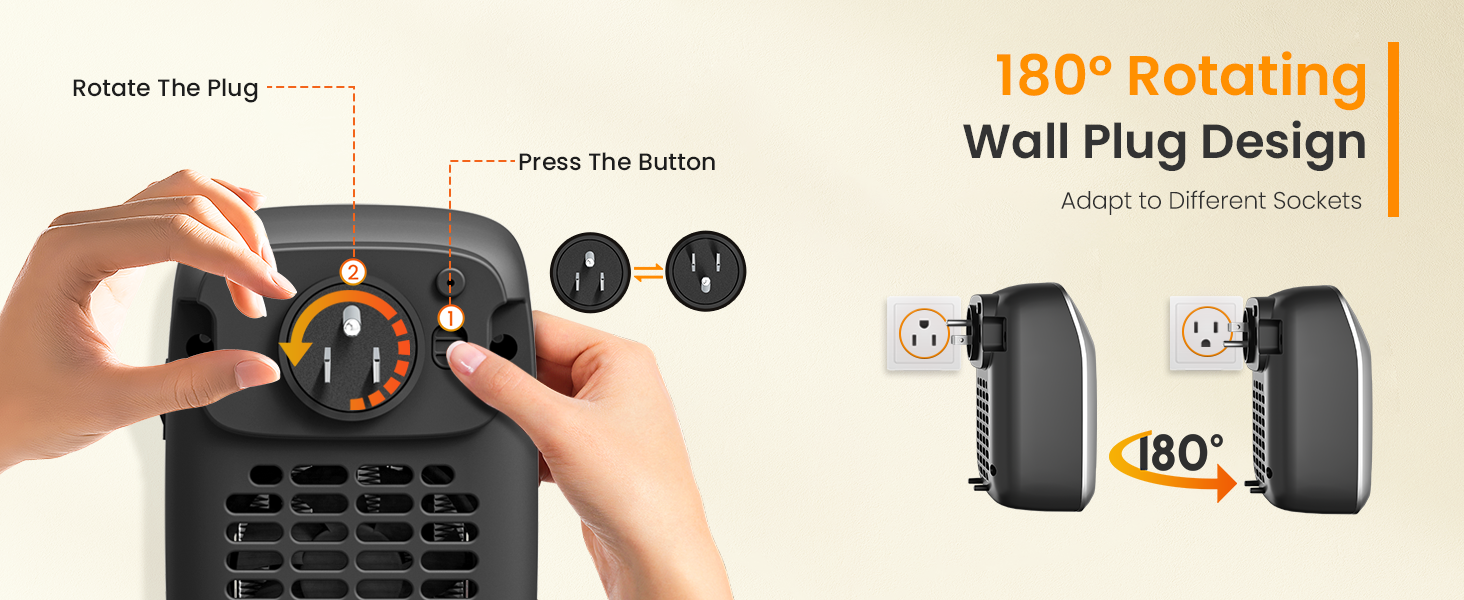 Rotate The Plug

Press The Button

2

1

180° Rotating
Wall Plug Design

Adapt to Different Sockets

180°