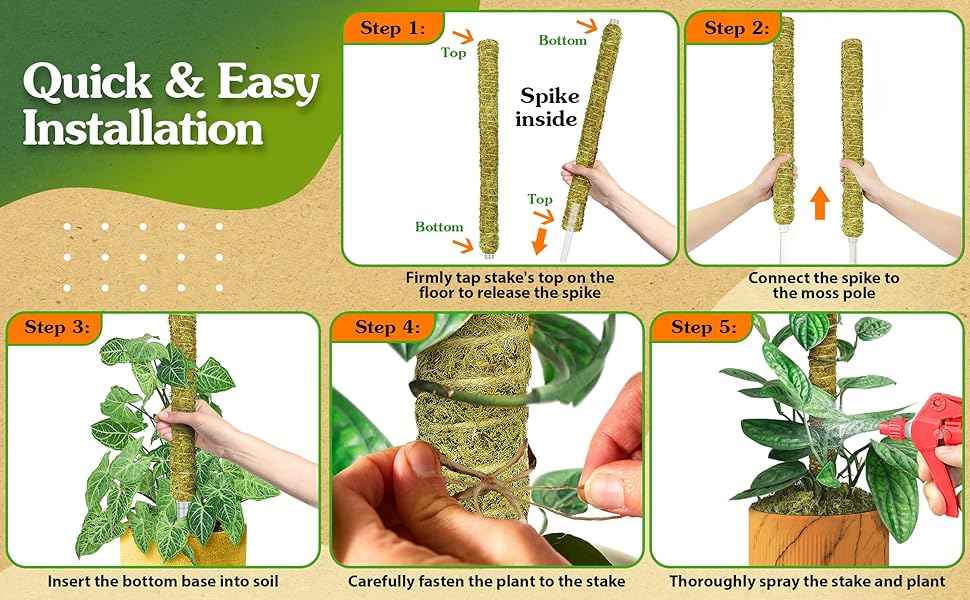 Quick & Easy Installation

Step 1:

Top

Bottom

Spike inside

Top

Bottom

Firmly tap stake's top on the floor to release the spike

Step 2:

Connect the spike to the moss pole

Step 3:

Insert the bottom base into soil

Step 4:

Carefully fasten the plant to the stake

Step 5:

Thoroughly spray the stake and plant